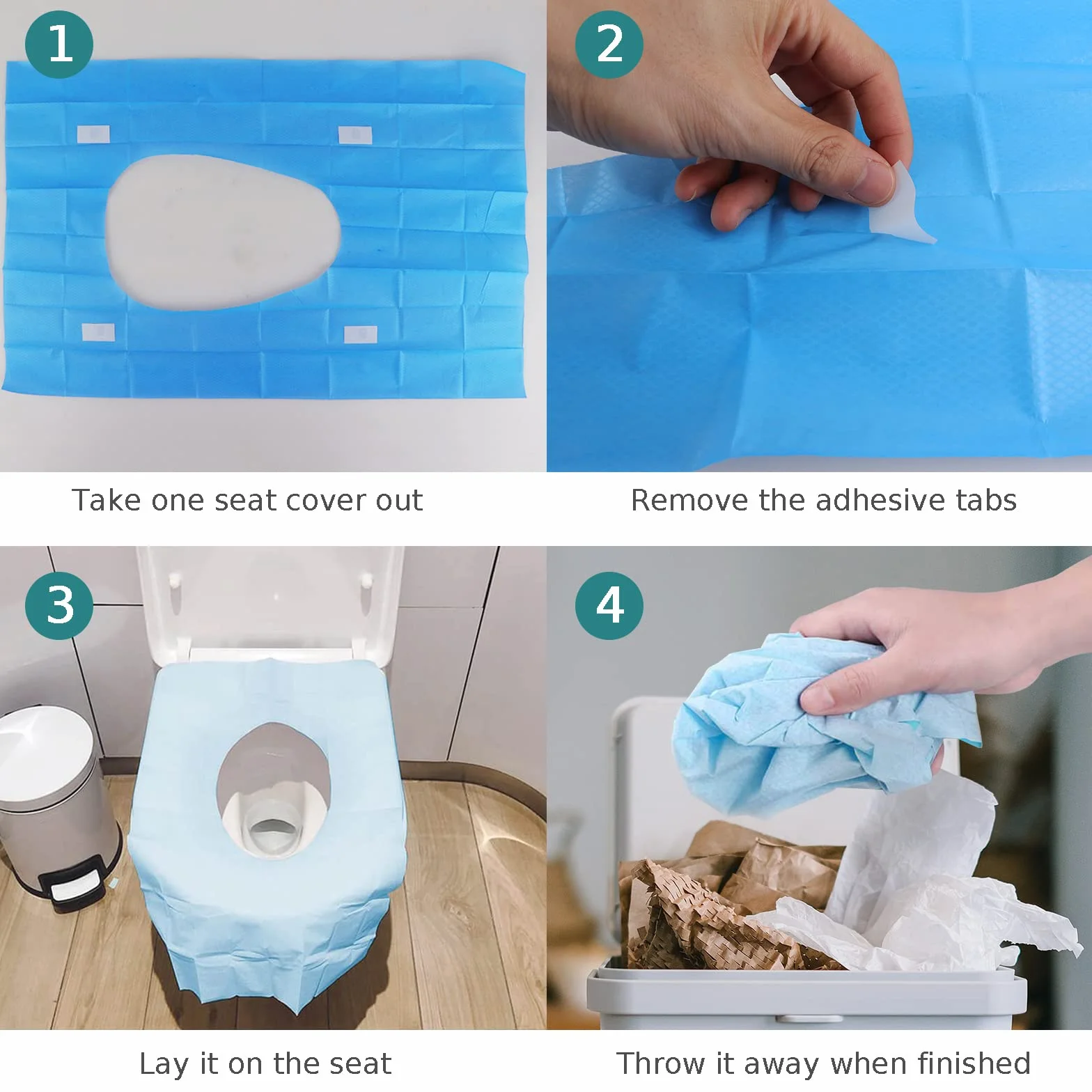 1

Take one seat cover out

2

Remove the adhesive tabs

3

Lay it on the seat

4

Throw it away when finished