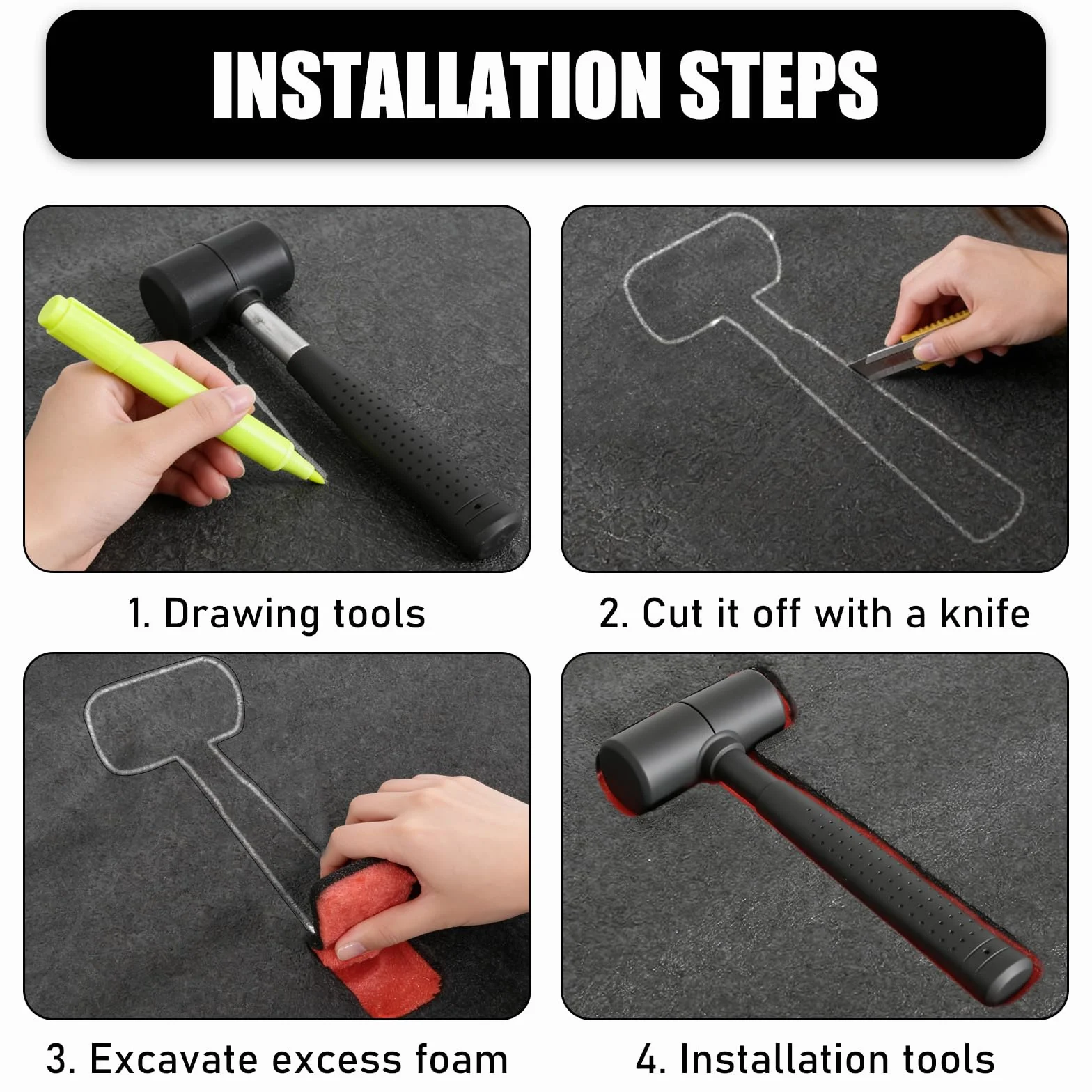 INSTALLATION STEPS

1. Drawing tools

2. Cut it off with a knife

3. Excavate excess foam

4. Installation tools