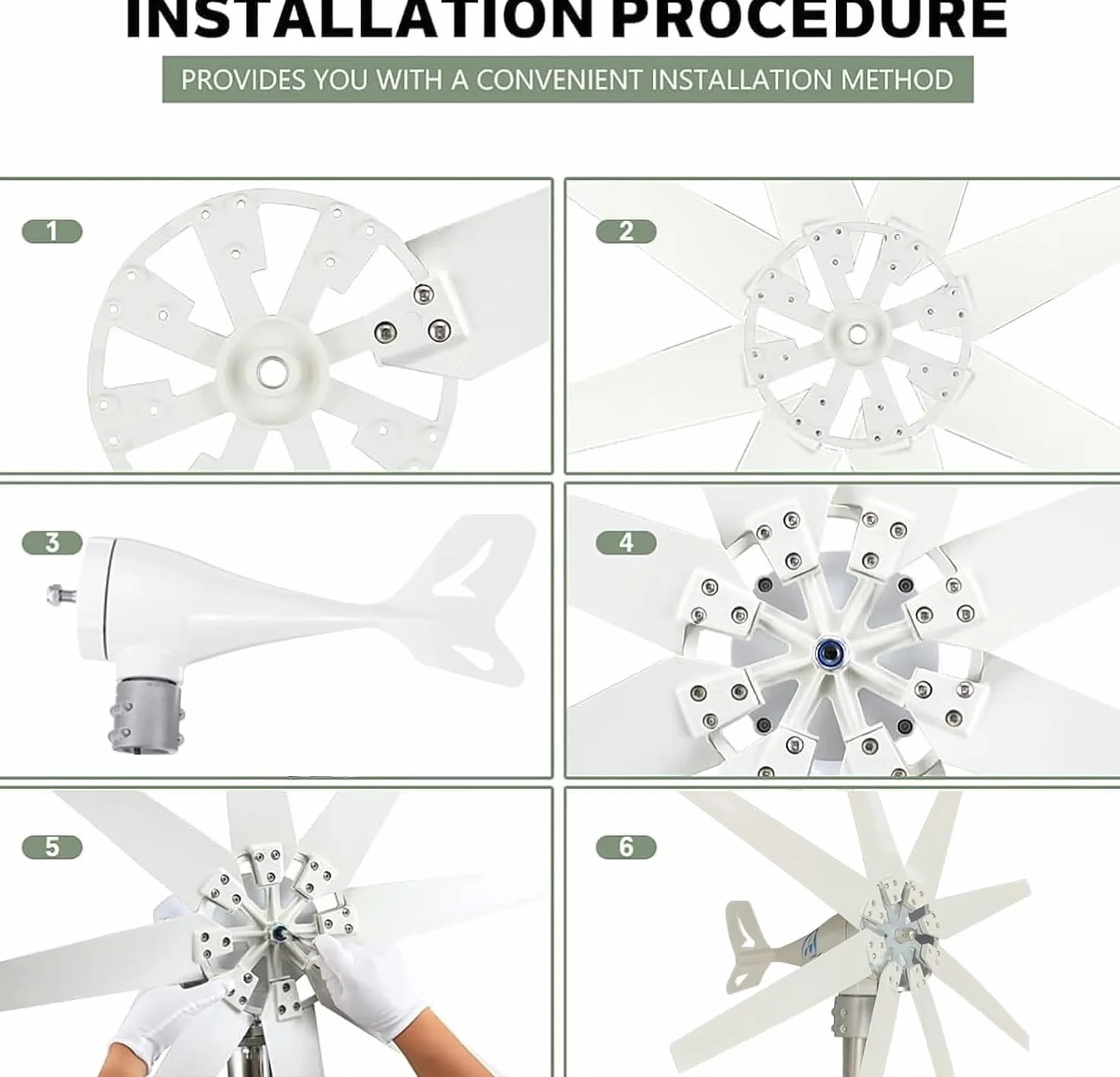 INSTALLATION PROCEDURE

PROVIDES YOU WITH A CONVENIENT INSTALLATION METHOD

1

2

3

4

5

6