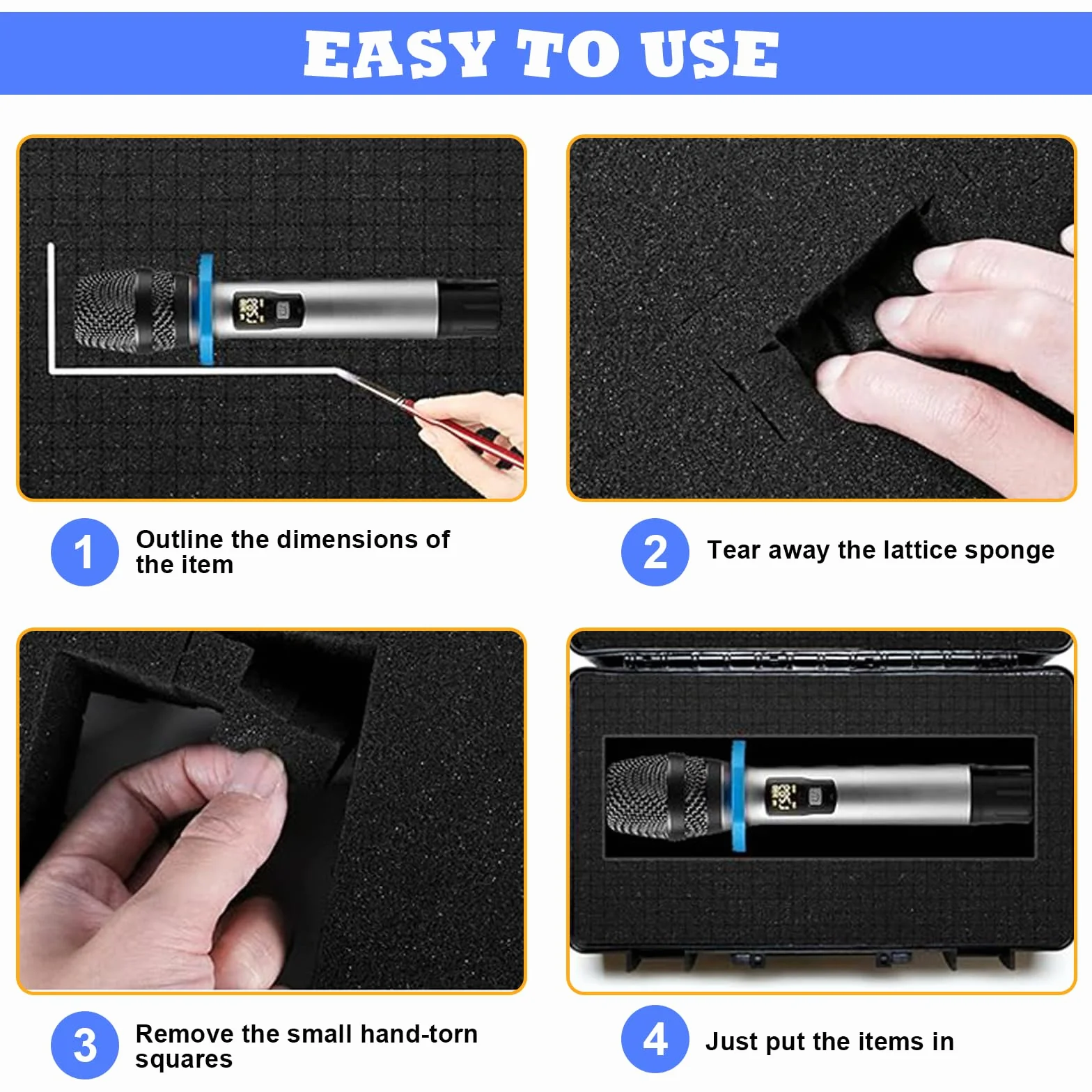 EASY TO USE

1 Outline the dimensions of the item

2 Tear away the lattice sponge

3 Remove the small hand-torn squares

4 Just put the items in