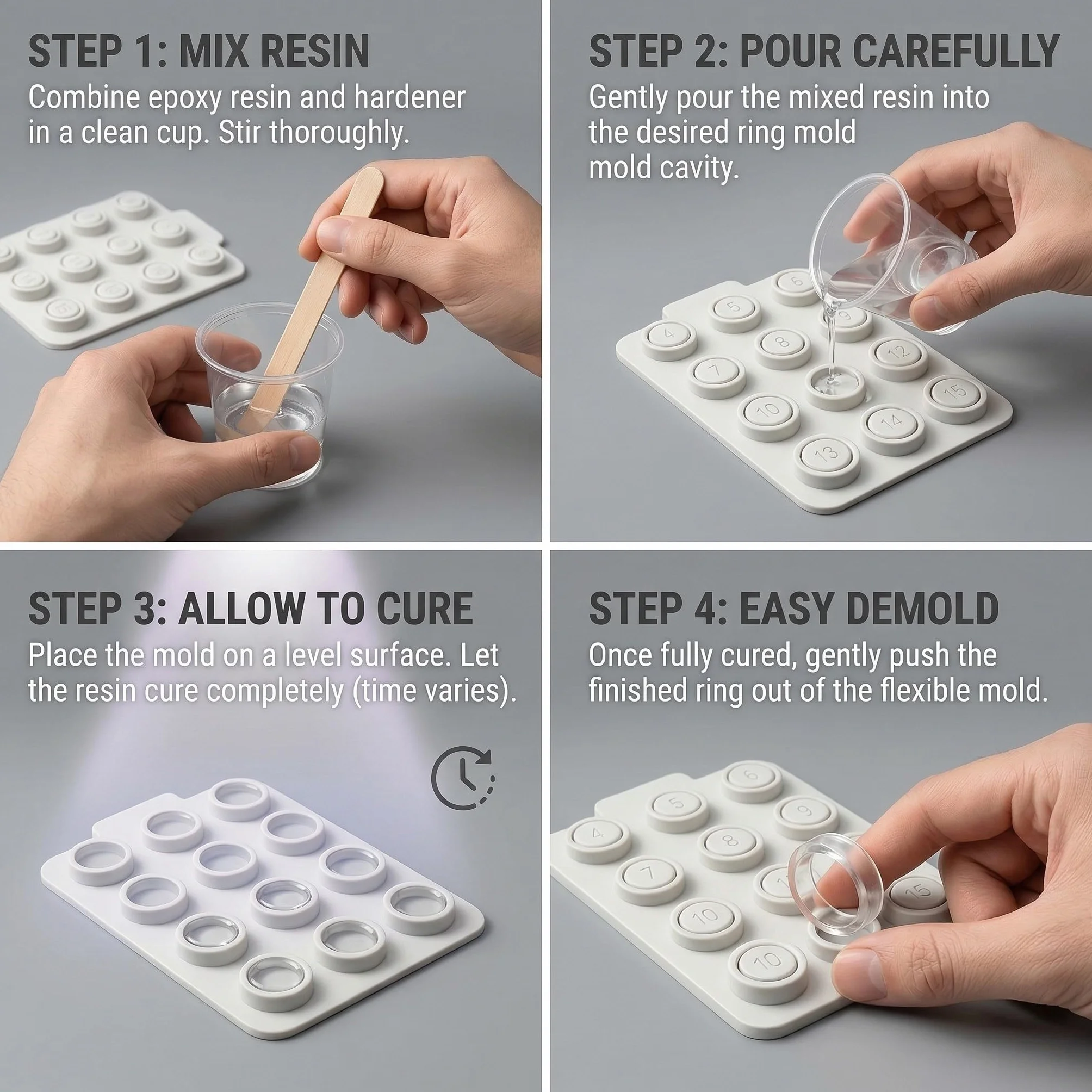 STEP 1: MIX RESIN
Combine epoxy resin and hardener in a clean cup. Stir thoroughly.

STEP 2: POUR CAREFULLY
Gently pour the mixed resin into the desired ring mold mold cavity.

6
5
9
4
8
12
7
15
10
14
13

STEP 3: ALLOW TO CURE
Place the mold on a level surface. Let the resin cure completely (time varies).

STEP 4: EASY DEMOLD
Once fully cured, gently push the finished ring out of the flexible mold.

6
5
9
4
8
7
15
10
10