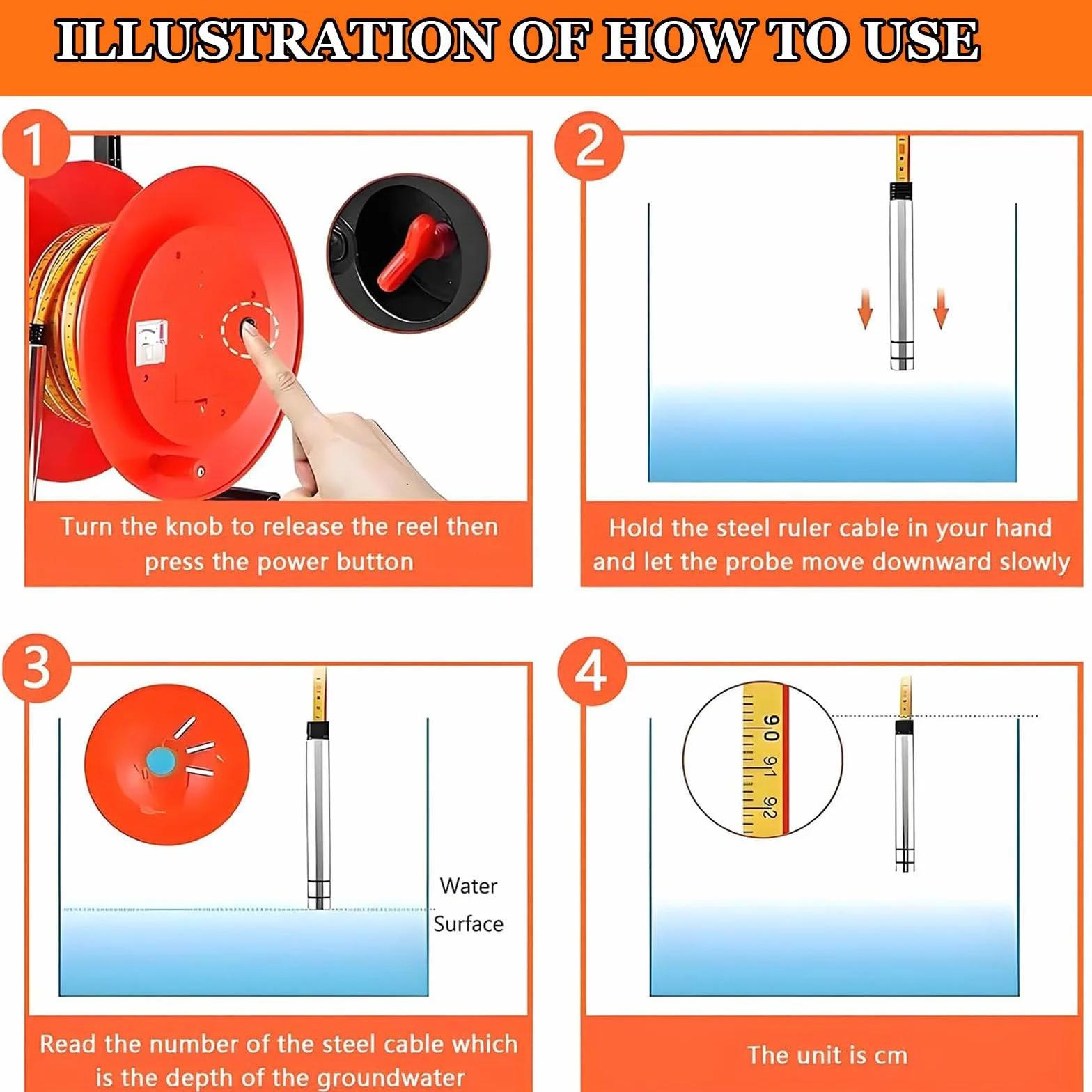 ILLUSTRATION OF HOW TO USE

1

Turn the knob to release the reel then press the power button

2

Hold the steel ruler cable in your hand and let the probe move downward slowly

3

Water Surface

Read the number of the steel cable which is the depth of the groundwater

4

90 91 92

The unit is cm