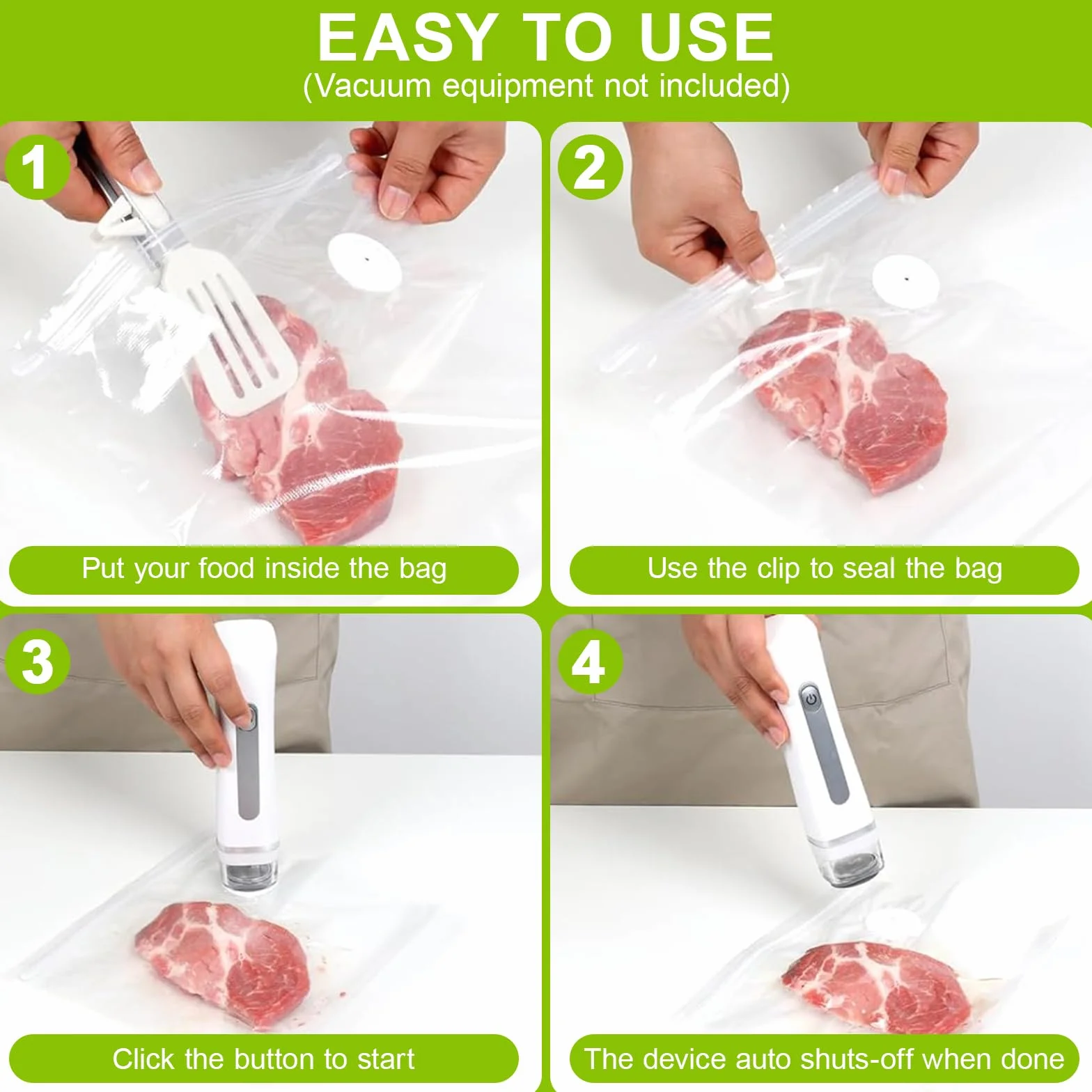 EASY TO USE
(Vacuum equipment not included)

1
Put your food inside the bag

2
Use the clip to seal the bag

3
Click the button to start

4
The device auto shuts-off when done