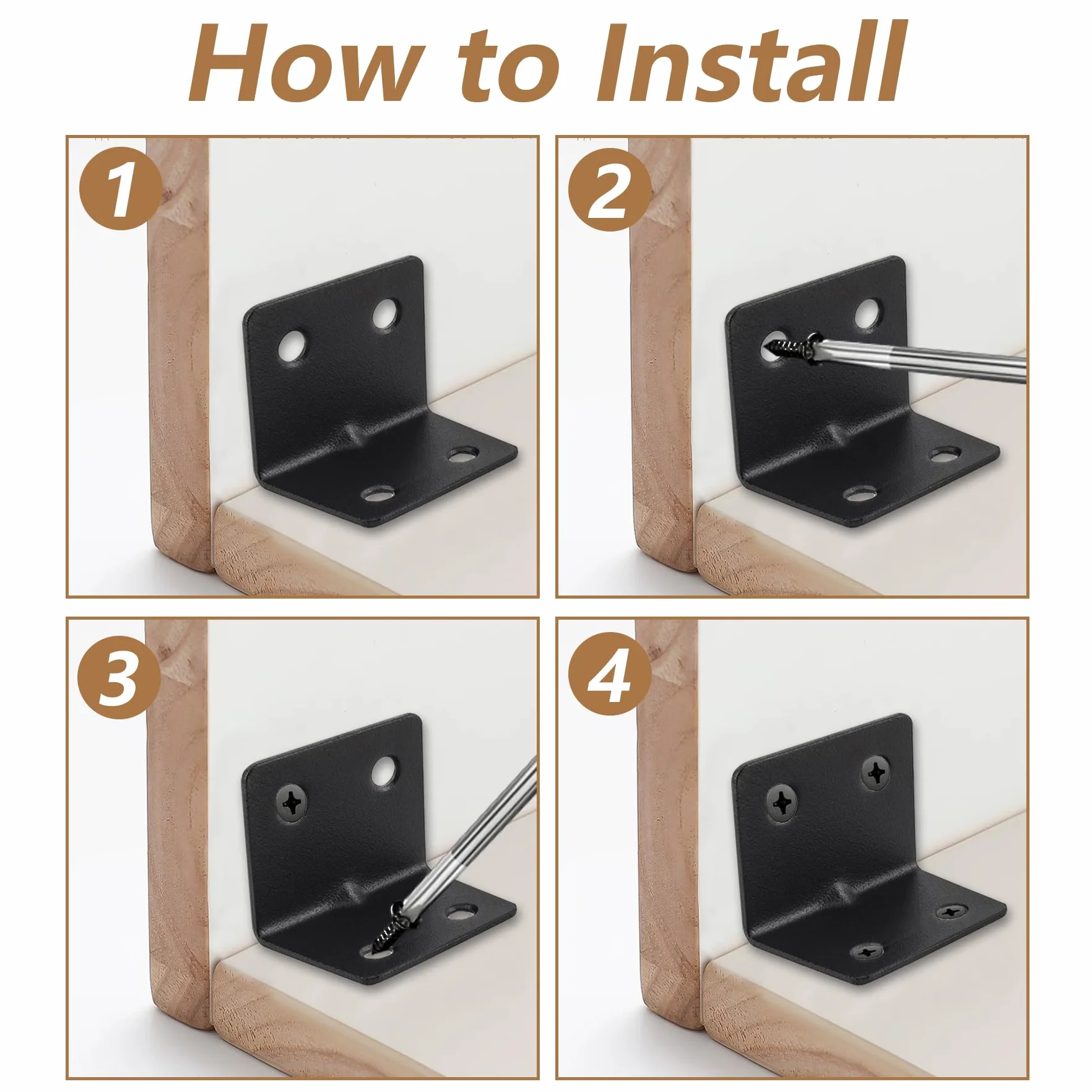 How to Install

1

2

3

4