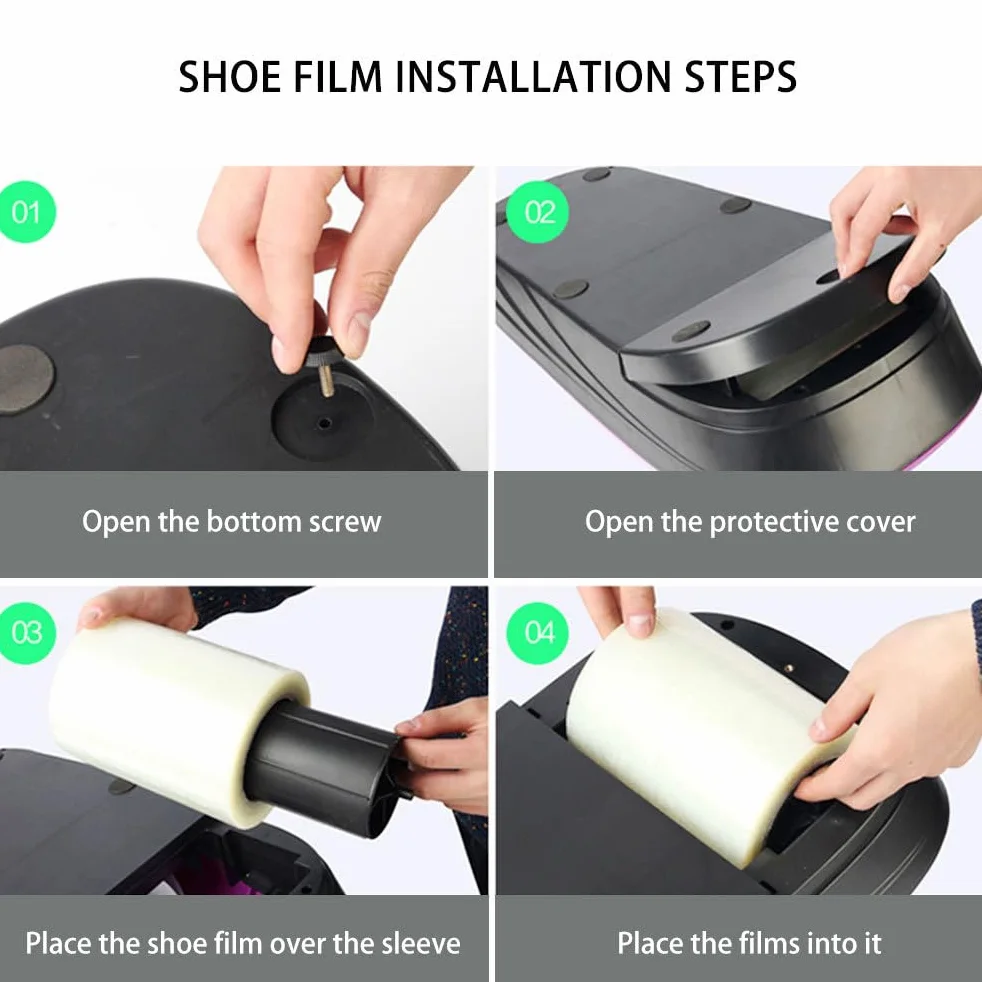 SHOE FILM INSTALLATION STEPS

01

Open the bottom screw

02

Open the protective cover

03

Place the shoe film over the sleeve

04

Place the films into it