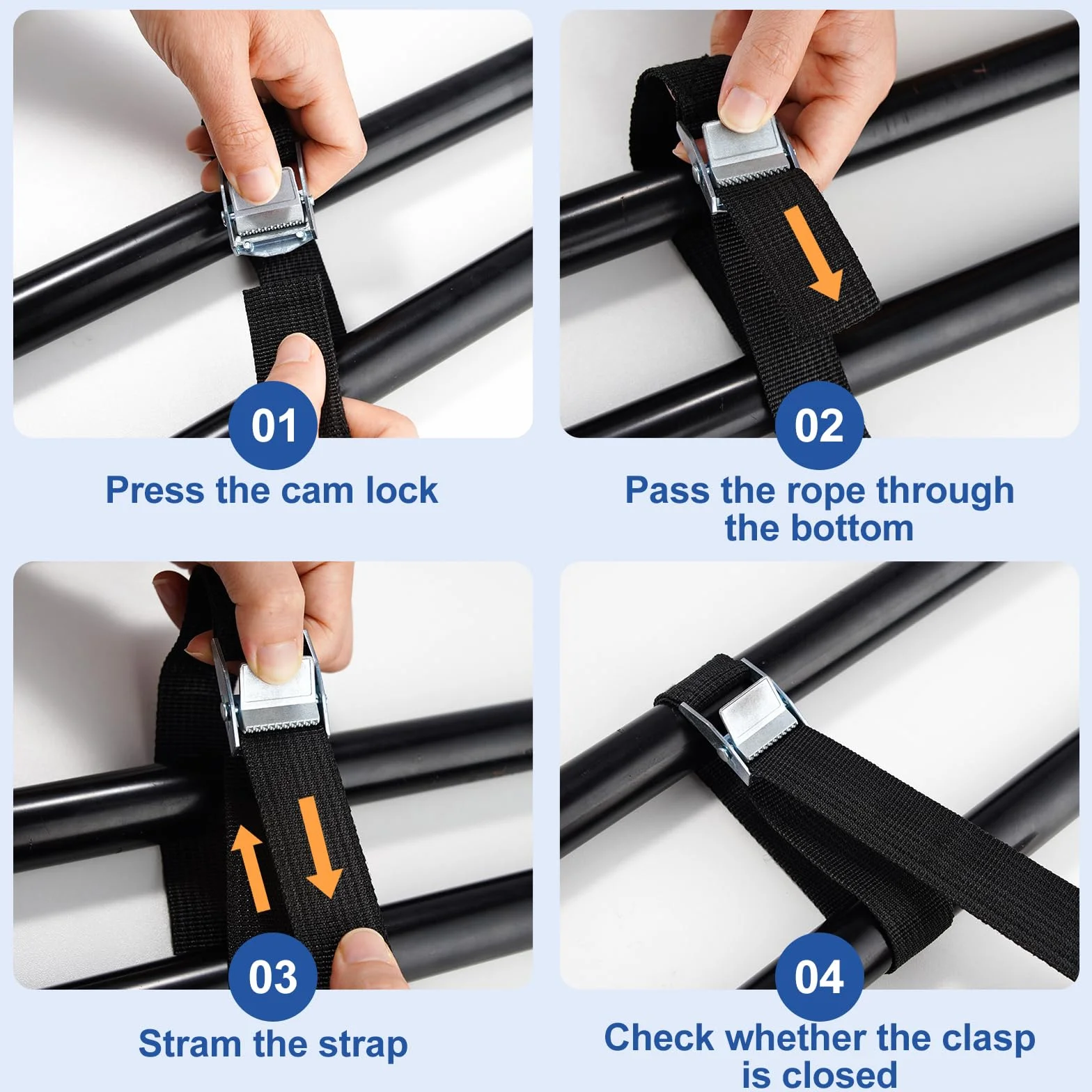 01

Press the cam lock

02

Pass the rope through the bottom

03

Stram the strap

04

Check whether the clasp is closed