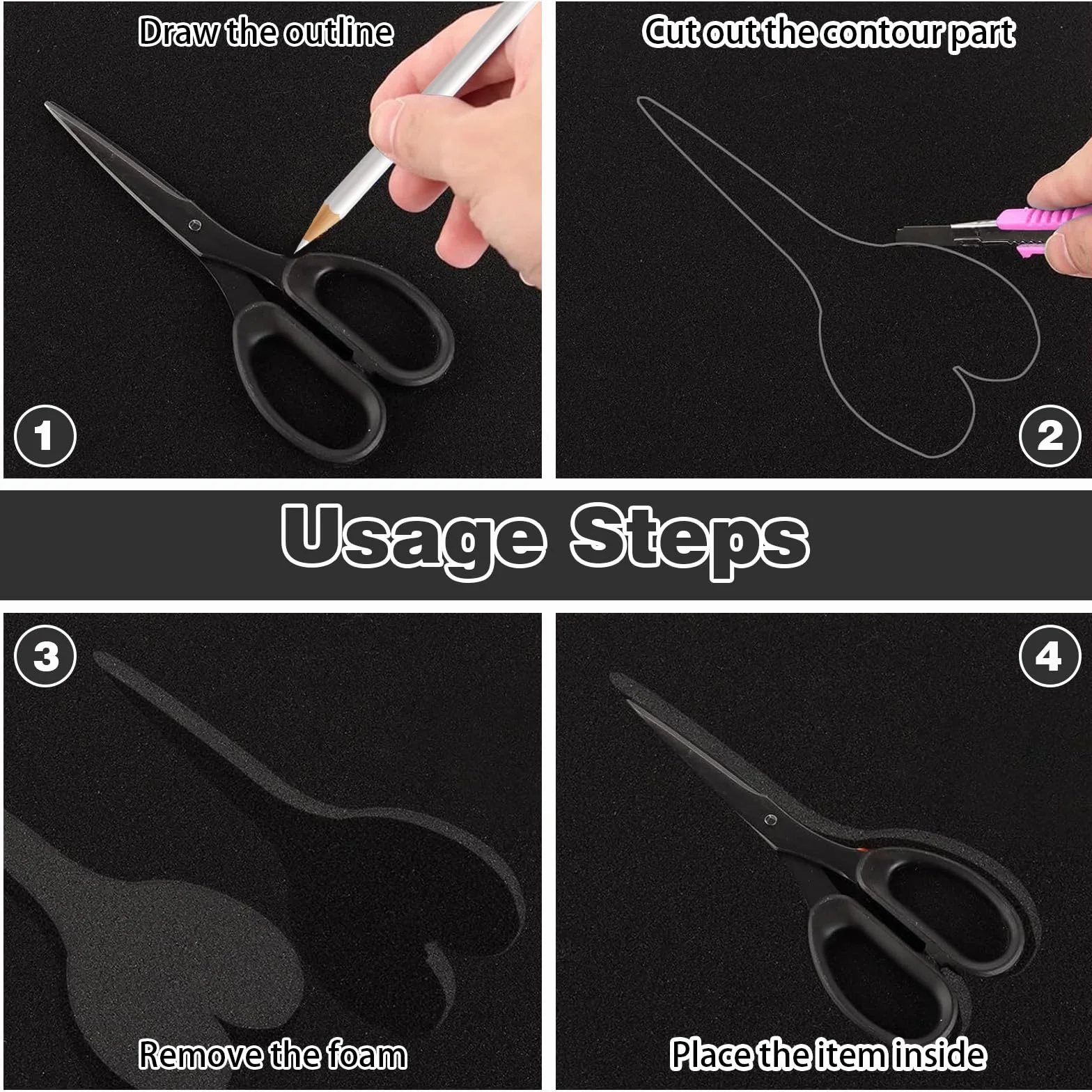 Draw the outline

1

Cut out the contour part

2

Usage Steps

3

Remove the foam

4

Place the item inside