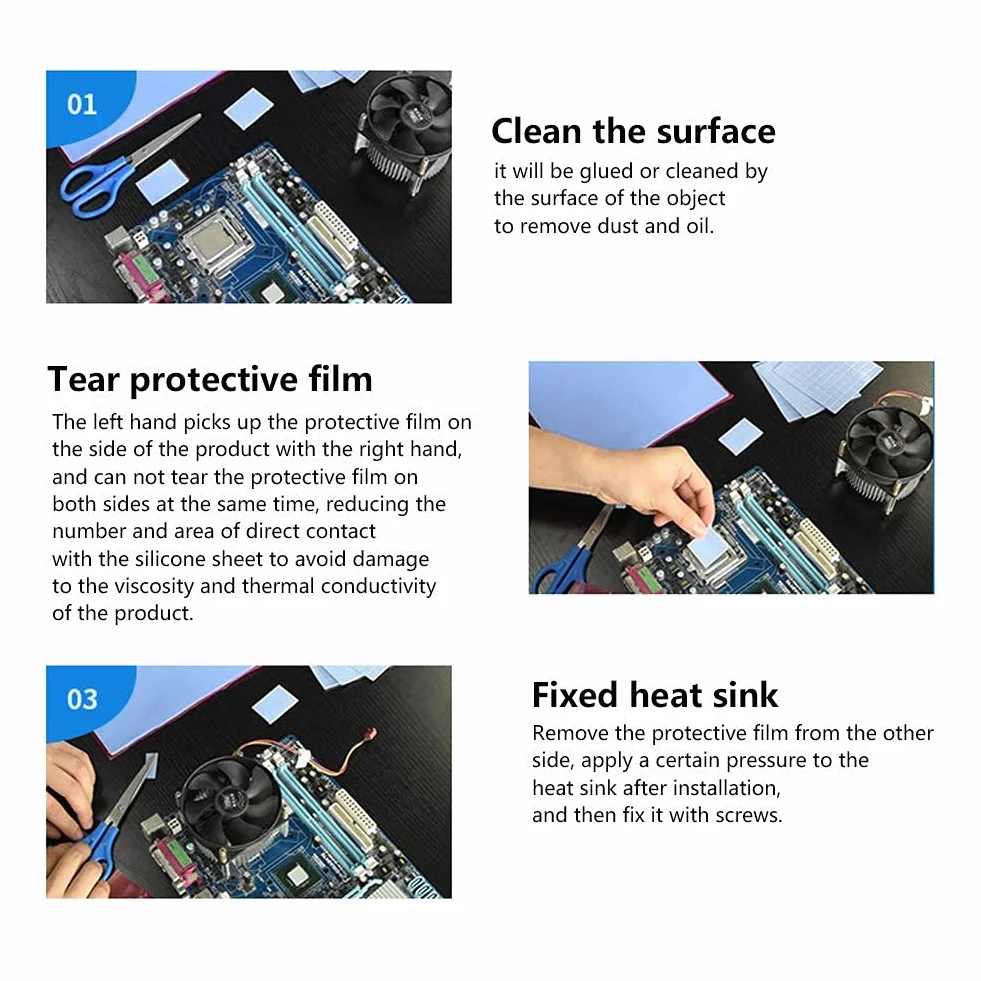 01

Clean the surface

it will be glued or cleaned by the surface of the object to remove dust and oil.

Tear protective film

The left hand picks up the protective film on the side of the product with the right hand, and can not tear the protective film on both sides at the same time, reducing the number and area of direct contact with the silicone sheet to avoid damage to the viscosity and thermal conductivity of the product.

03

Fixed heat sink

Remove the protective film from the other side, apply a certain pressure to the heat sink after installation, and then fix it with screws.