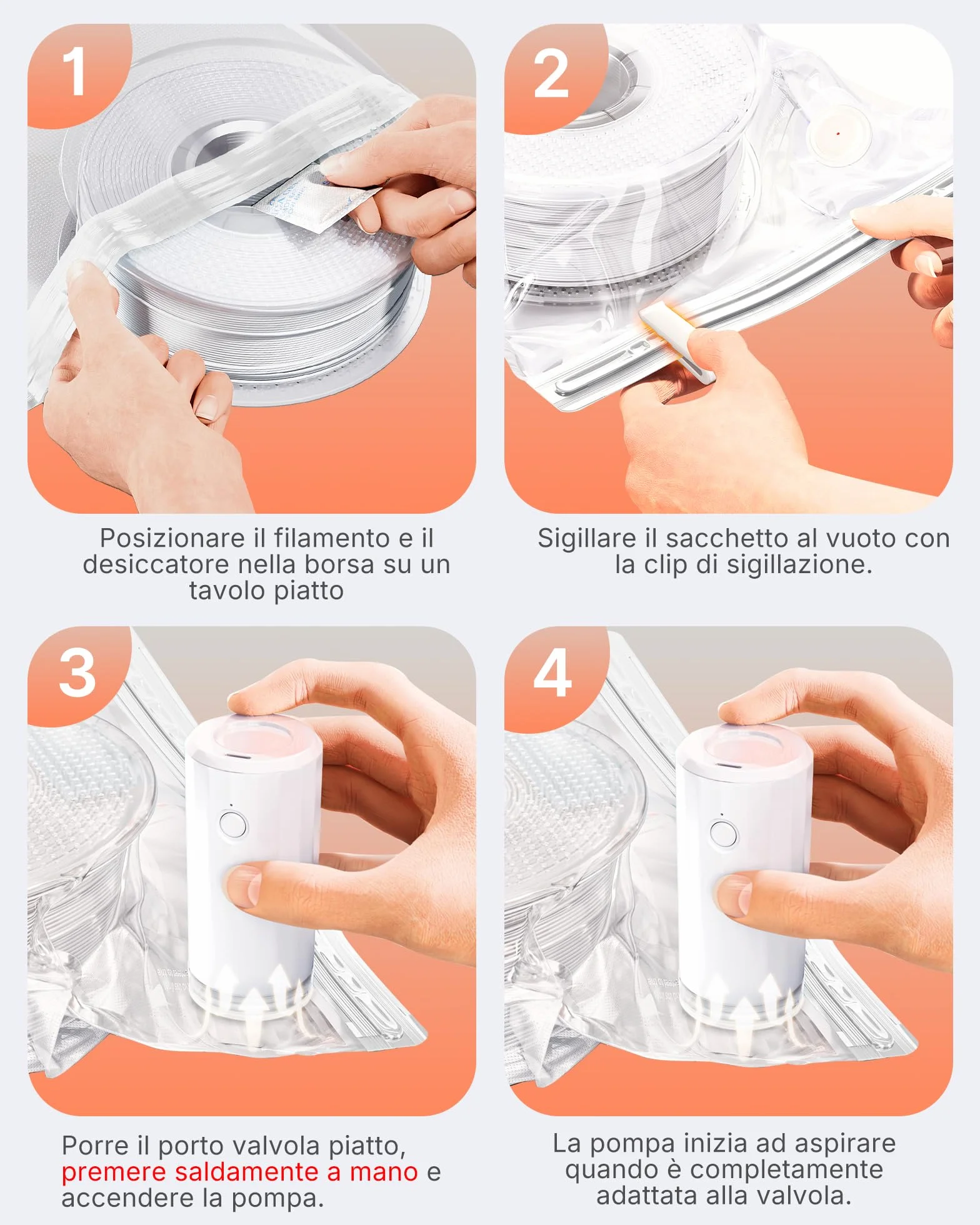 1

Posizionare il filamento e il desiccatore nella borsa su un tavolo piatto

2

Sigillare il sacchetto al vuoto con la clip di sigillazione.

3

Porre il porto valvola piatto, premere saldamente a mano e accendere la pompa.

4

La pompa inizia ad aspirare quando è completamente adattata alla valvola.