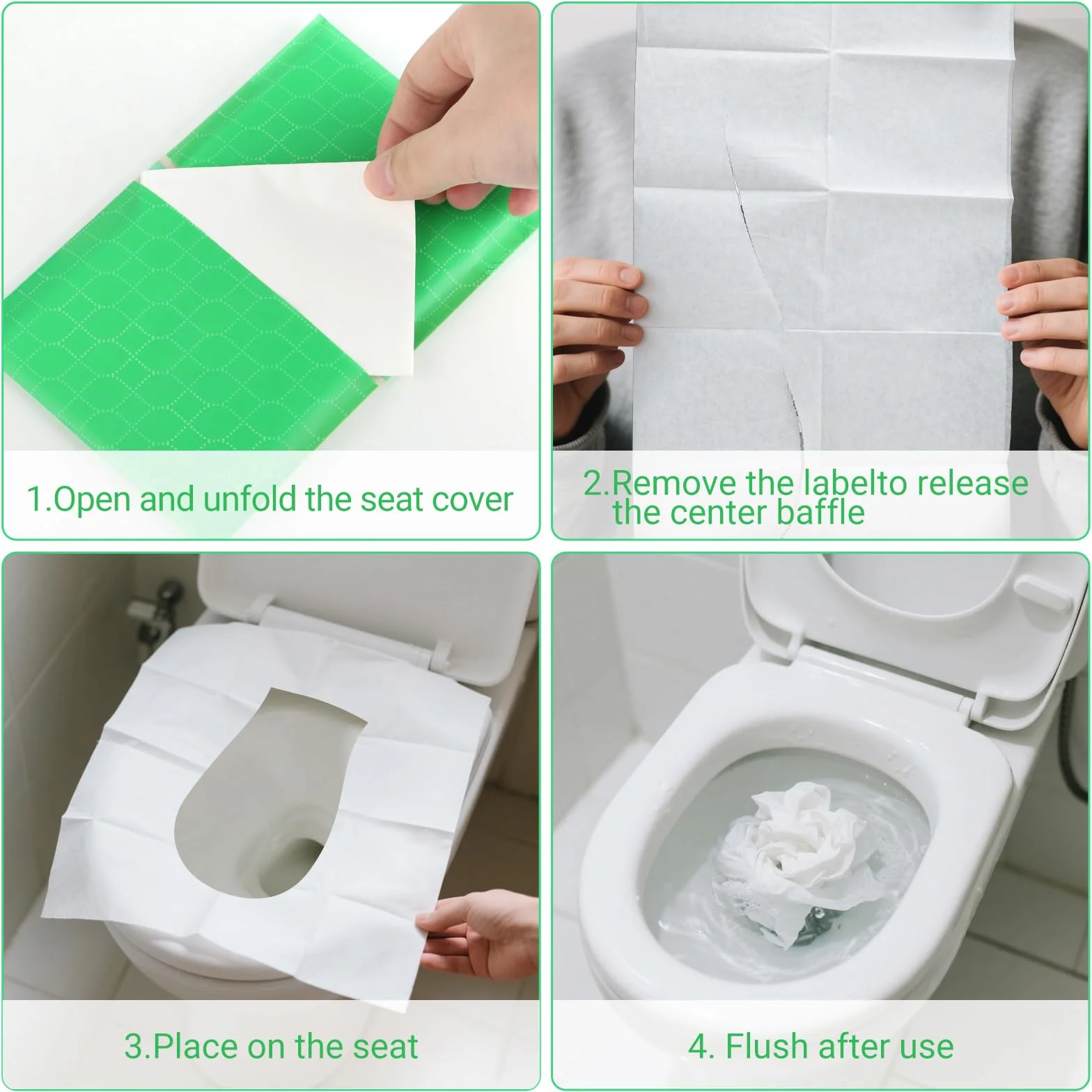 1.Open and unfold the seat cover

2.Remove the labelto release the center baffle

3.Place on the seat

4. Flush after use