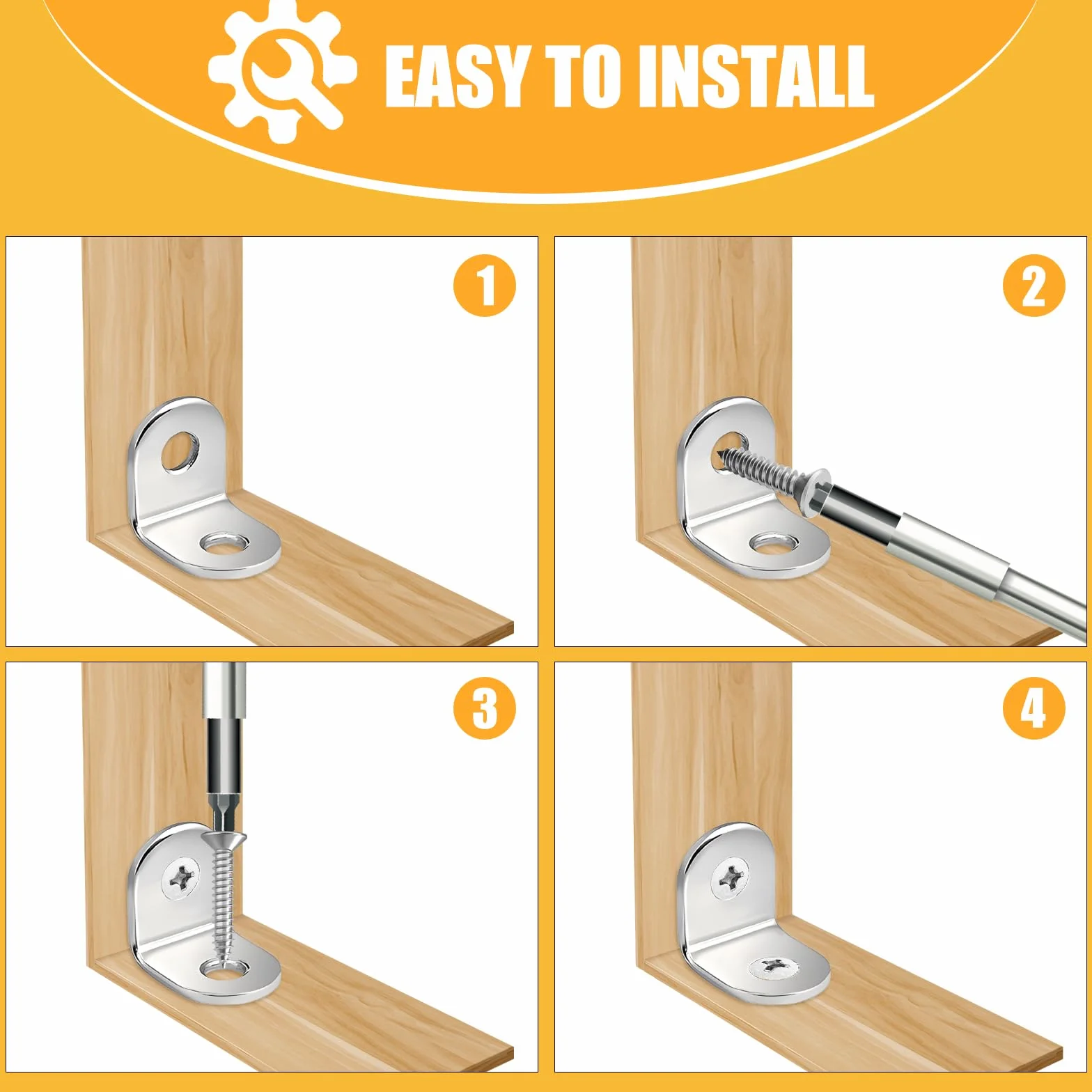 EASY TO INSTALL

1

2

3

4