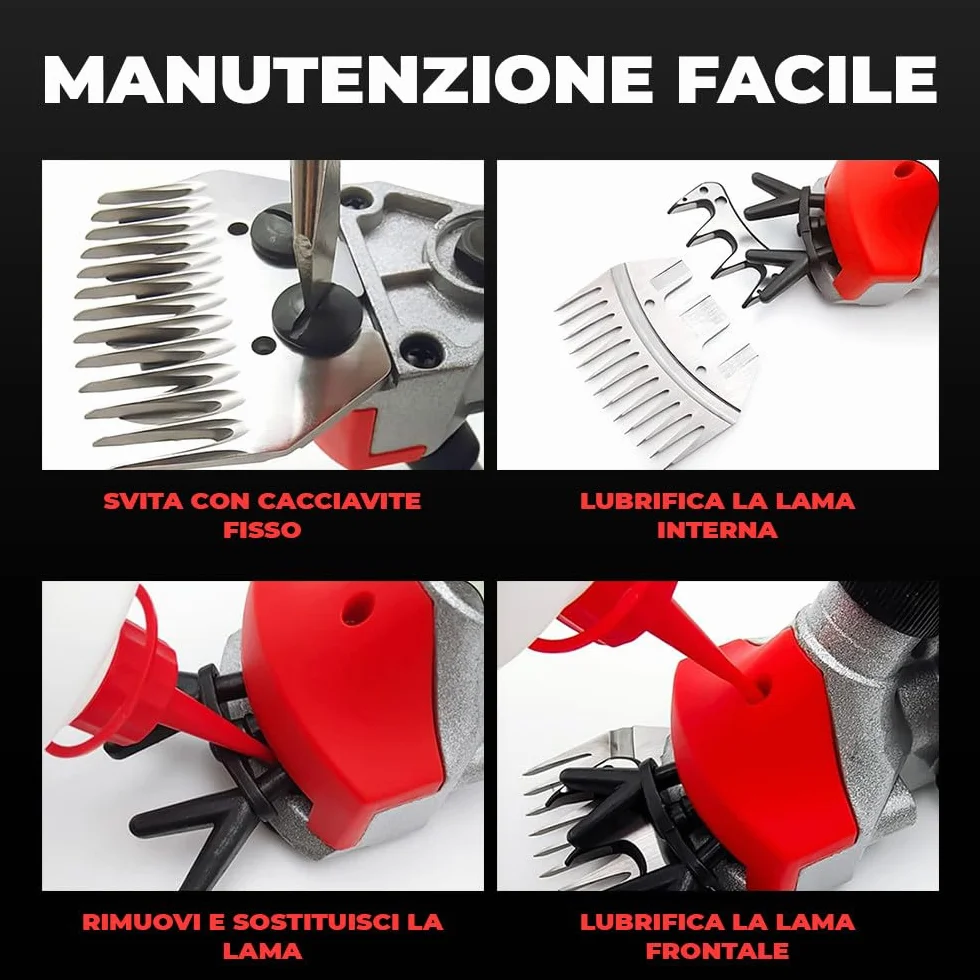 MANUTENZIONE FACILE

SVITA CON CACCIAVITE FISSO

LUBRIFICA LA LAMA INTERNA

RIMUOVI E SOSTITUISCI LA LAMA

LUBRIFICA LA LAMA FRONTALE