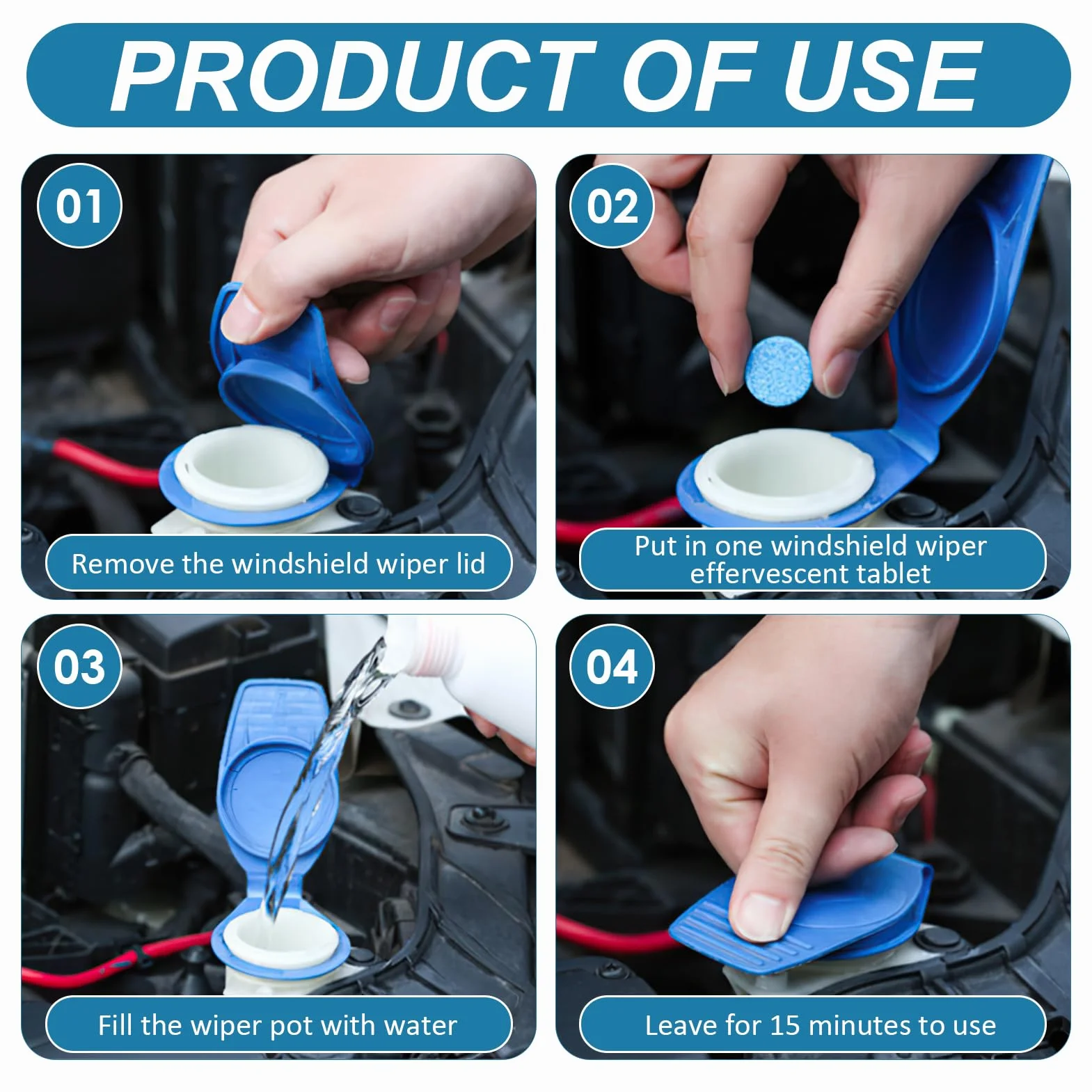 PRODUCT OF USE

01

Remove the windshield wiper lid

02

Put in one windshield wiper effervescent tablet

03

Fill the wiper pot with water

04

Leave for 15 minutes to use