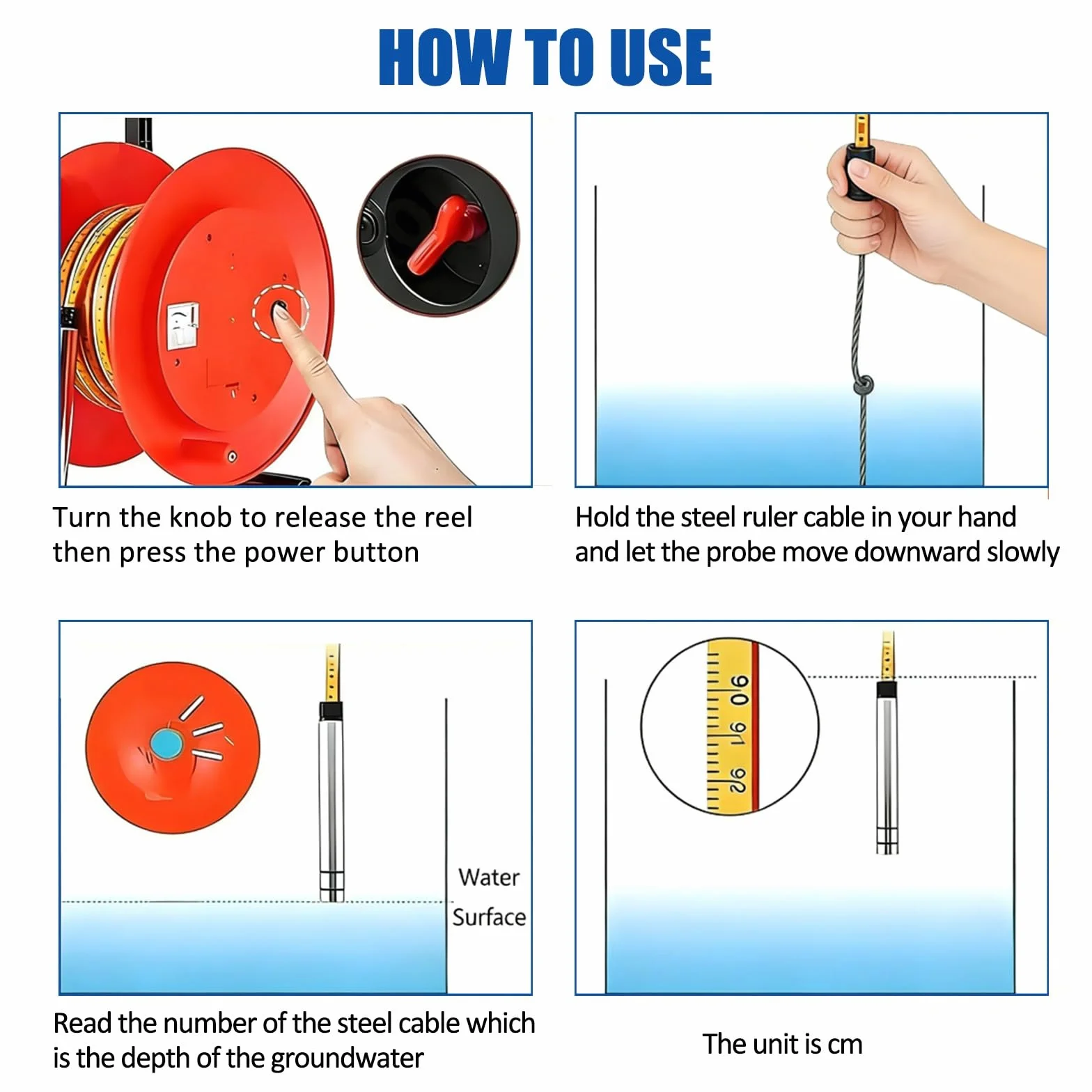 HOW TO USE

Turn the knob to release the reel then press the power button

Hold the steel ruler cable in your hand and let the probe move downward slowly

Water Surface

Read the number of the steel cable which is the depth of the groundwater

90 91 92

The unit is cm