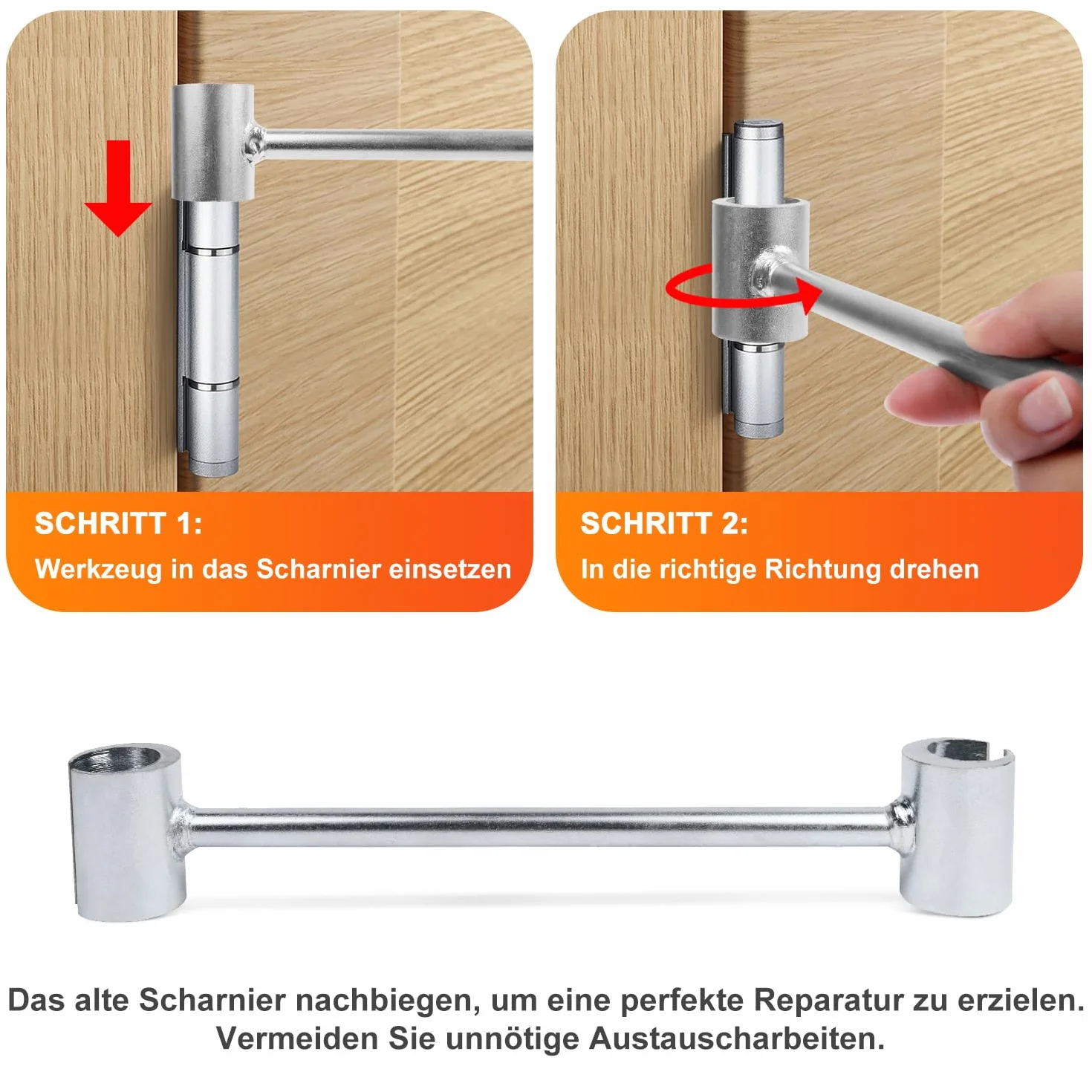 SCHRITT 1:
Werkzeug in das Scharnier einsetzen

SCHRITT 2:
In die richtige Richtung drehen

Das alte Scharnier nachbiegen, um eine perfekte Reparatur zu erzielen. Vermeiden Sie unnötige Austauscharbeiten.