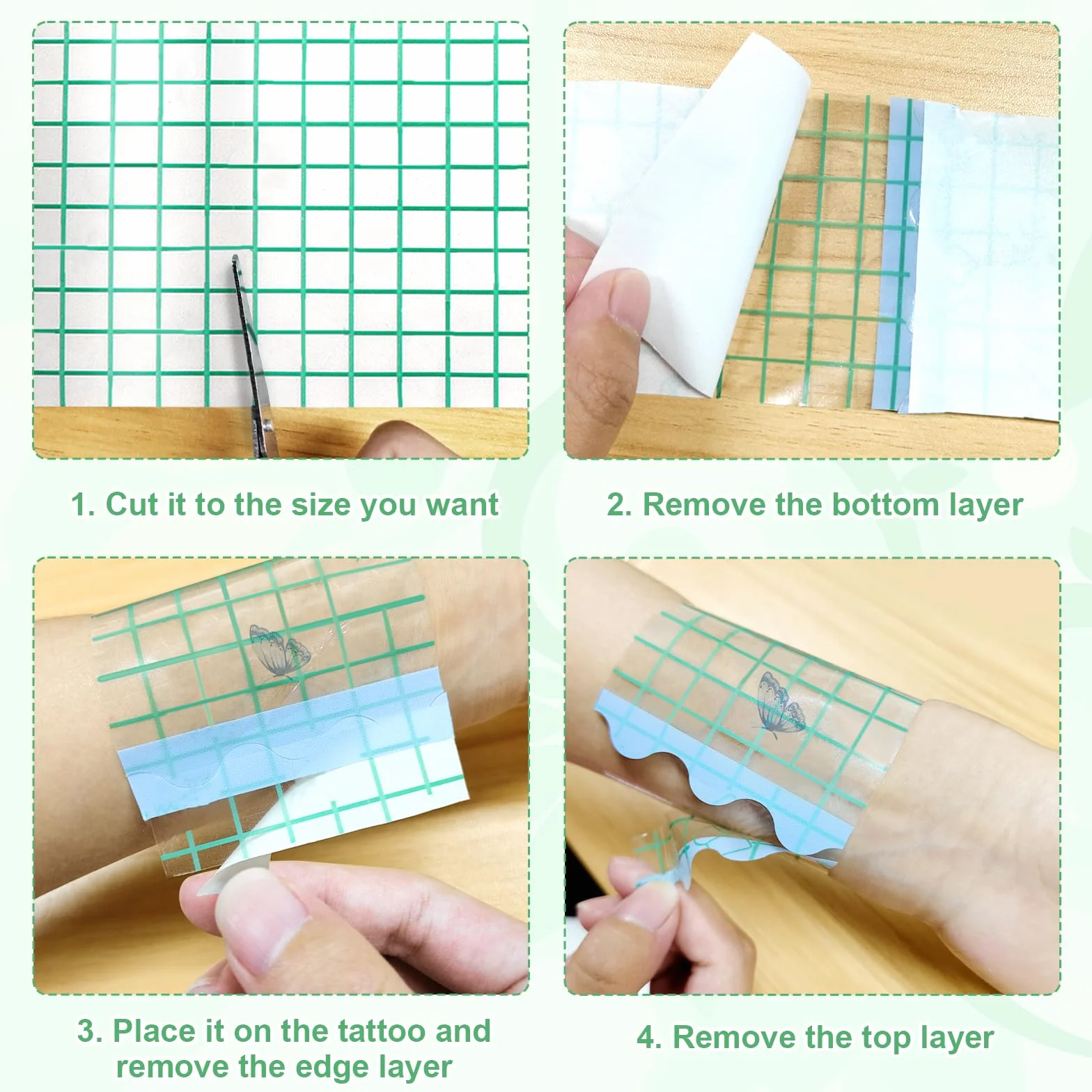 1. Cut it to the size you want

2. Remove the bottom layer

3. Place it on the tattoo and remove the edge layer

4. Remove the top layer