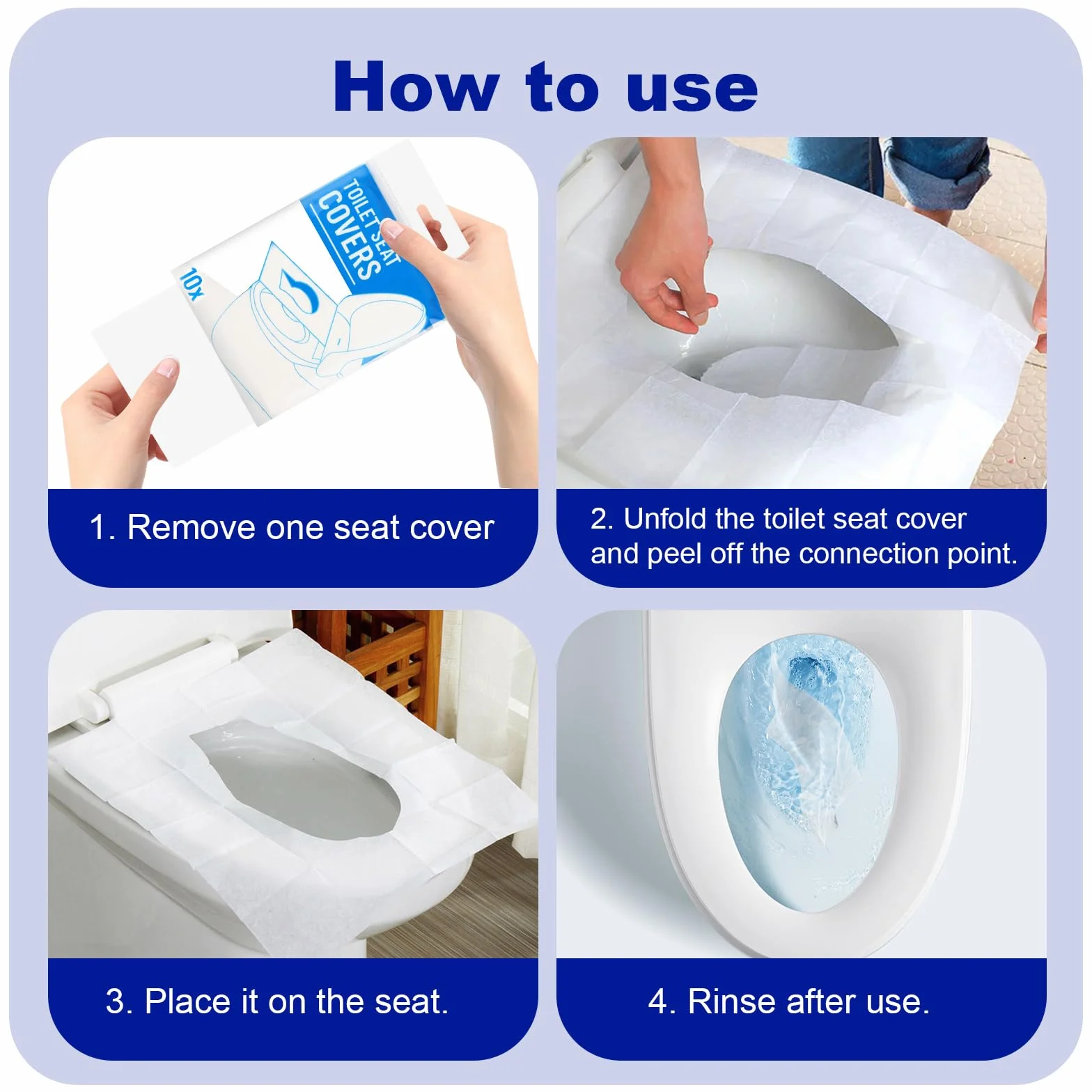 How to use

TOILET SEAT COVERS

10x

1. Remove one seat cover

2. Unfold the toilet seat cover and peel off the connection point.

3. Place it on the seat.

4. Rinse after use.