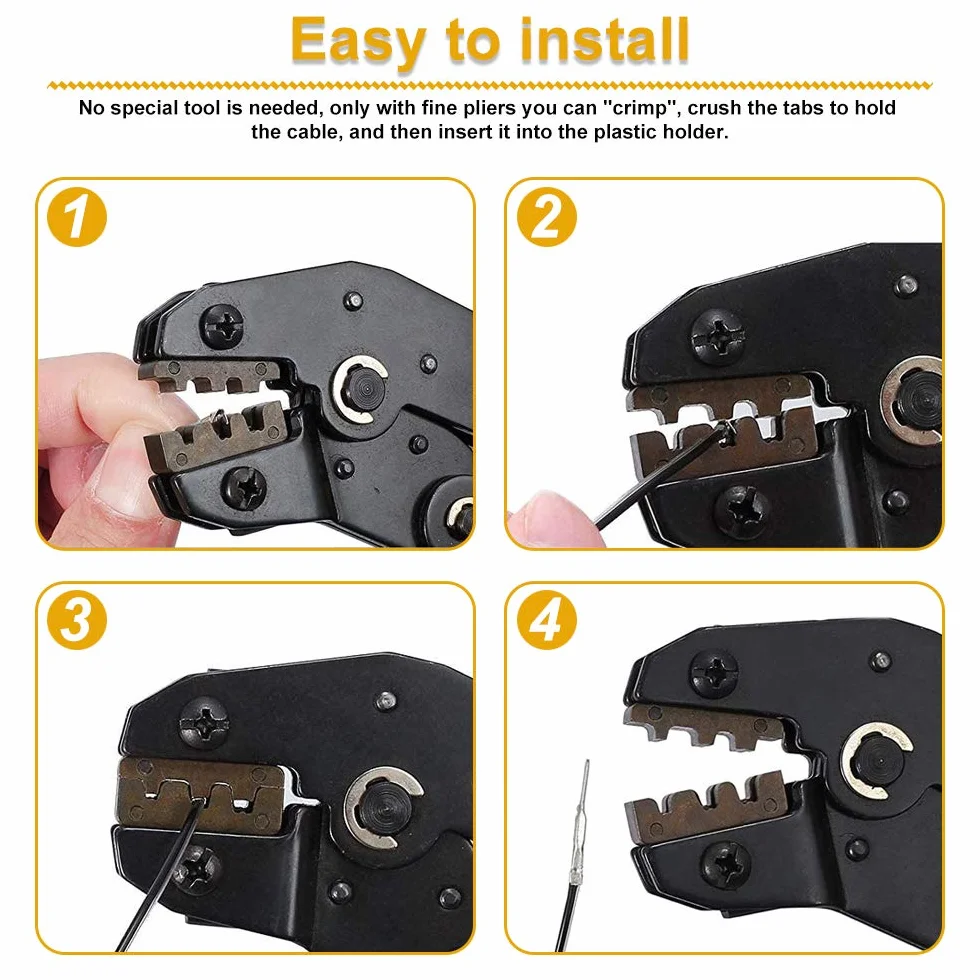 Easy to install

No special tool is needed, only with fine pliers you can "crimp", crush the tabs to hold the cable, and then insert it into the plastic holder.

1

2

3

4