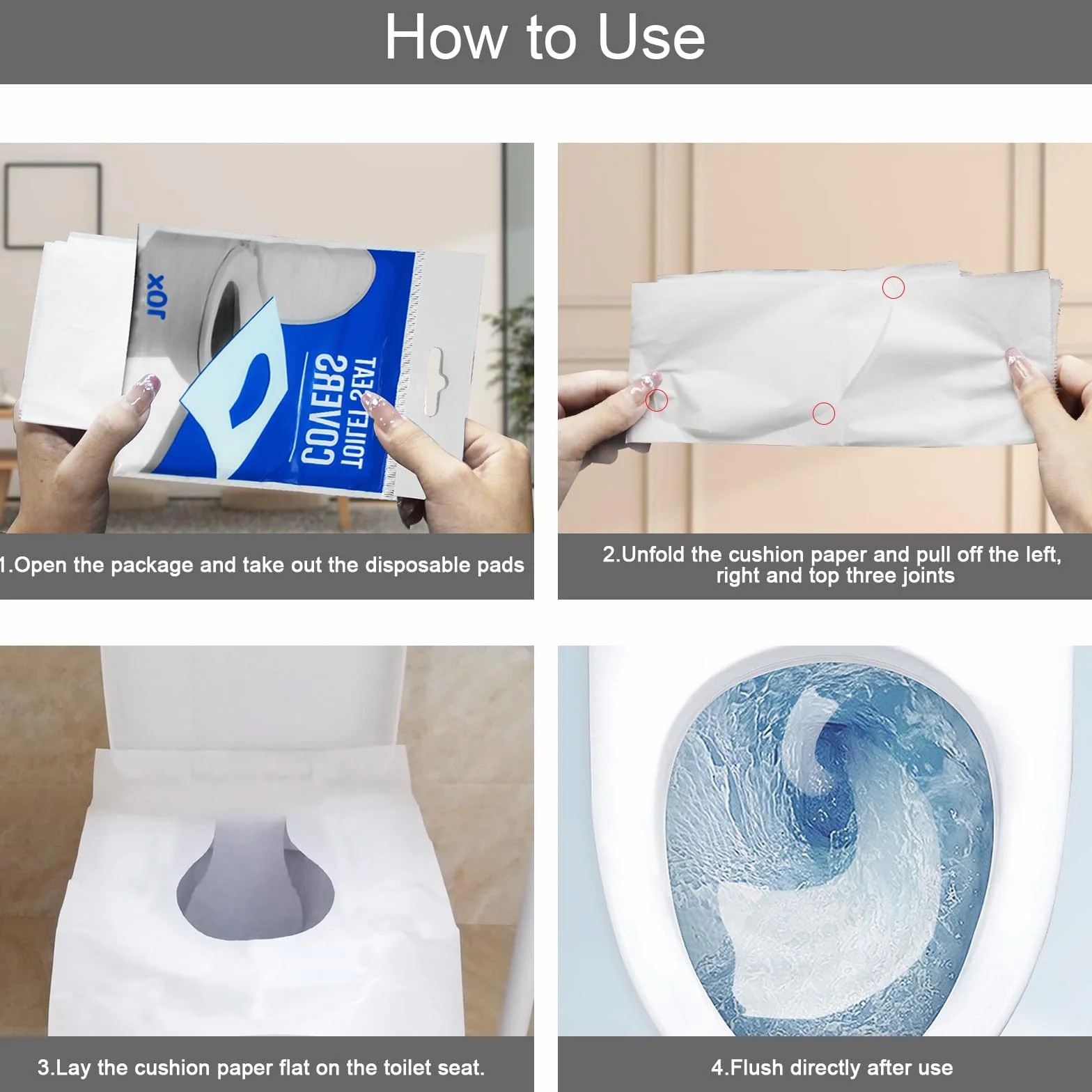 How to Use

JOX

TOILET SEAT COVERS

1.Open the package and take out the disposable pads

2.Unfold the cushion paper and pull off the left, right and top three joints

3.Lay the cushion paper flat on the toilet seat.

4.Flush directly after use