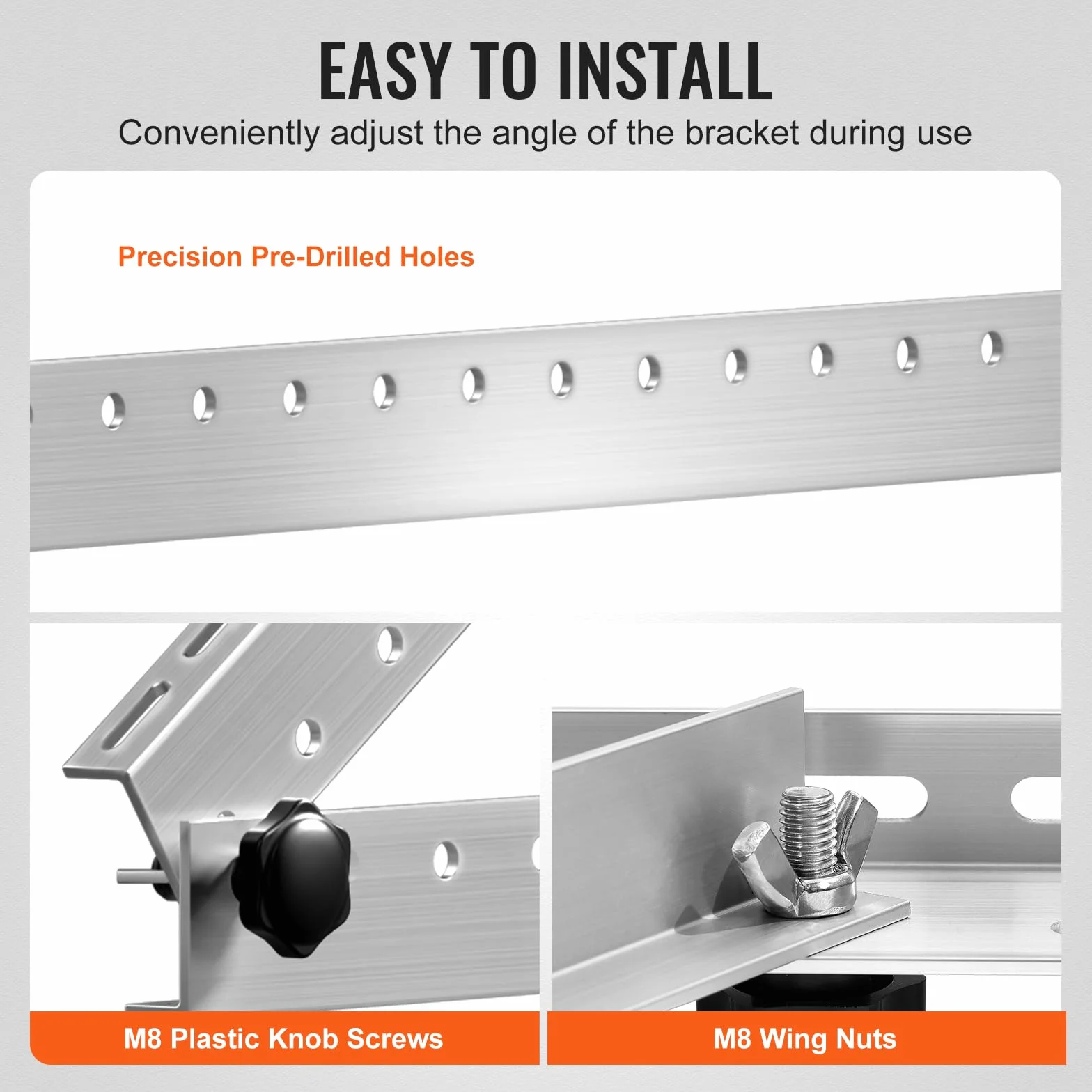 EASY TO INSTALL

Conveniently adjust the angle of the bracket during use

Precision Pre-Drilled Holes

M8 Plastic Knob Screws

M8 Wing Nuts