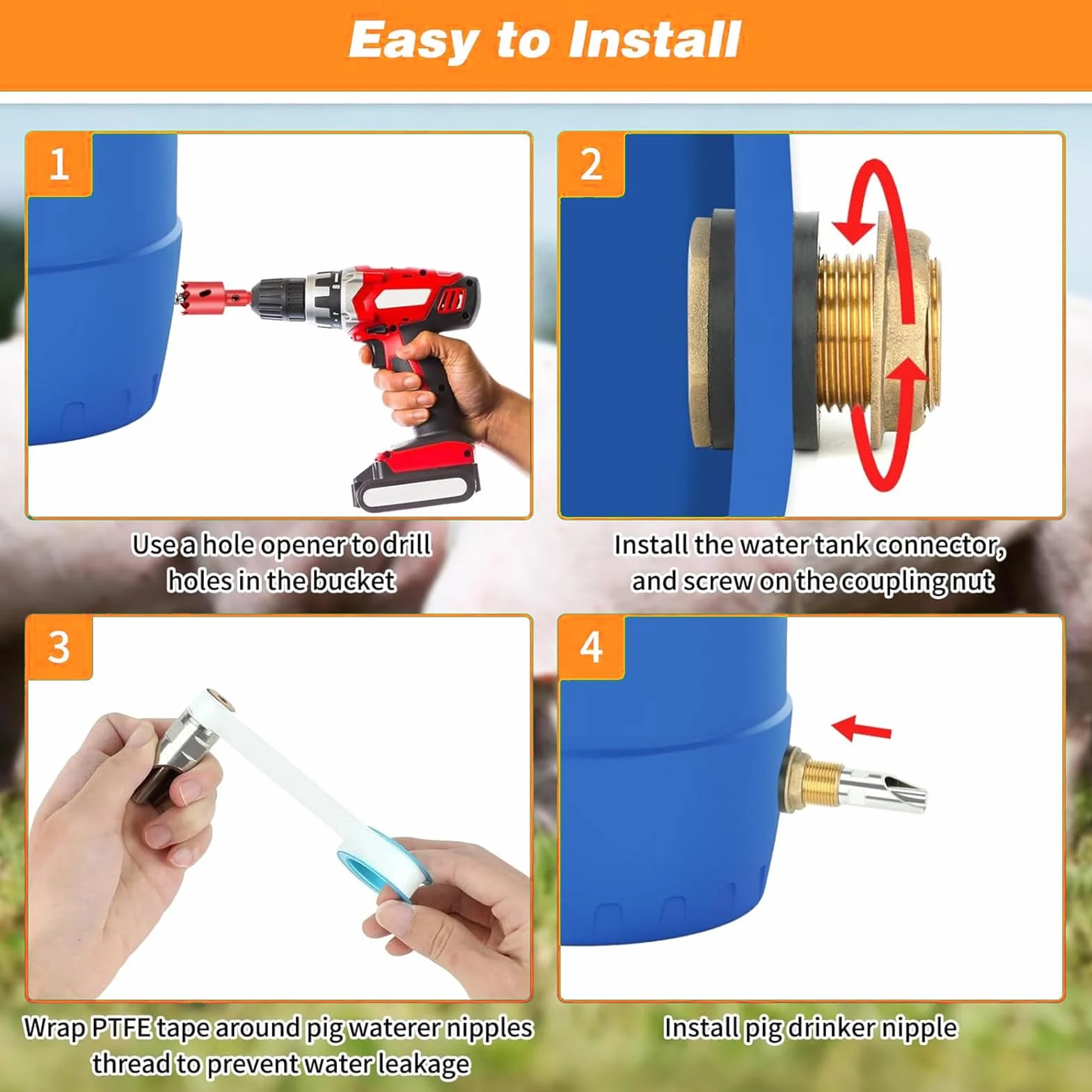 Easy to Install

1

Use a hole opener to drill holes in the bucket

2

Install the water tank connector, and screw on the coupling nut

3

Wrap PTFE tape around pig waterer nipples thread to prevent water leakage

4

Install pig drinker nipple