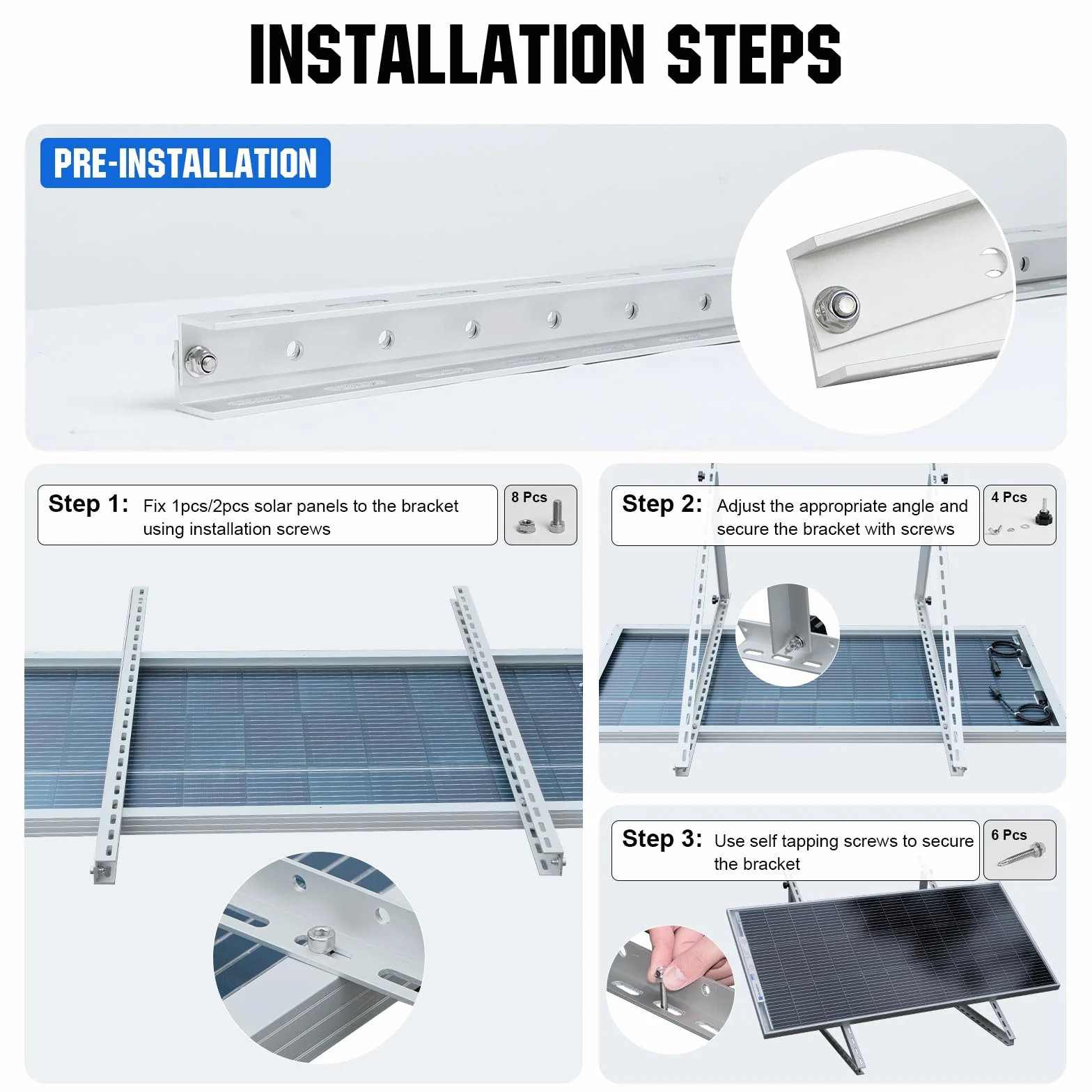 INSTALLATION STEPS

PRE-INSTALLATION

Step 1: Fix 1pcs/2pcs solar panels to the bracket using installation screws

8 Pcs

Step 2: Adjust the appropriate angle and secure the bracket with screws

4 Pcs

Step 3: Use self tapping screws to secure the bracket

6 Pcs