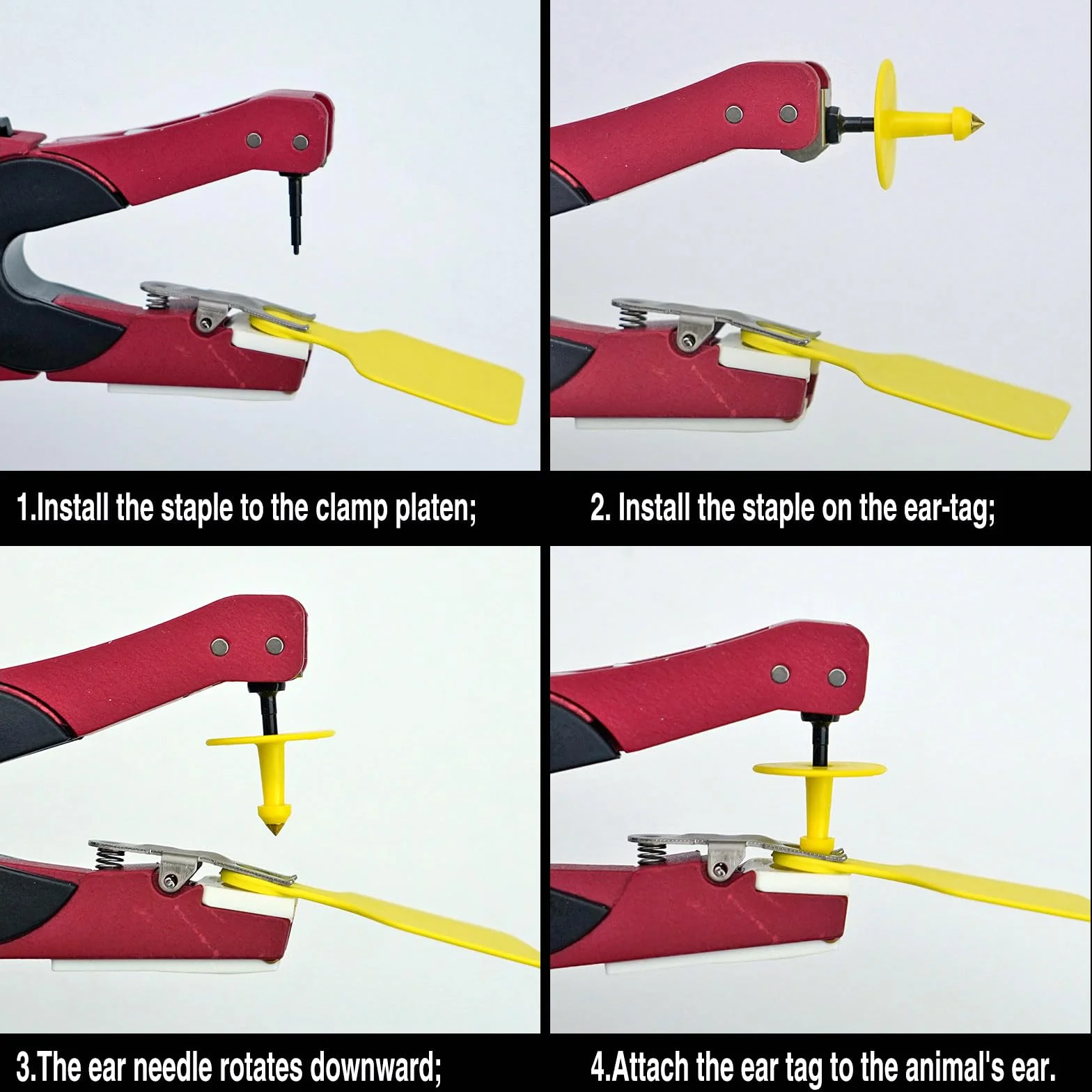 1.Install the staple to the clamp platen;

2. Install the staple on the ear-tag;

3.The ear needle rotates downward;

4.Attach the ear tag to the animal's ear.