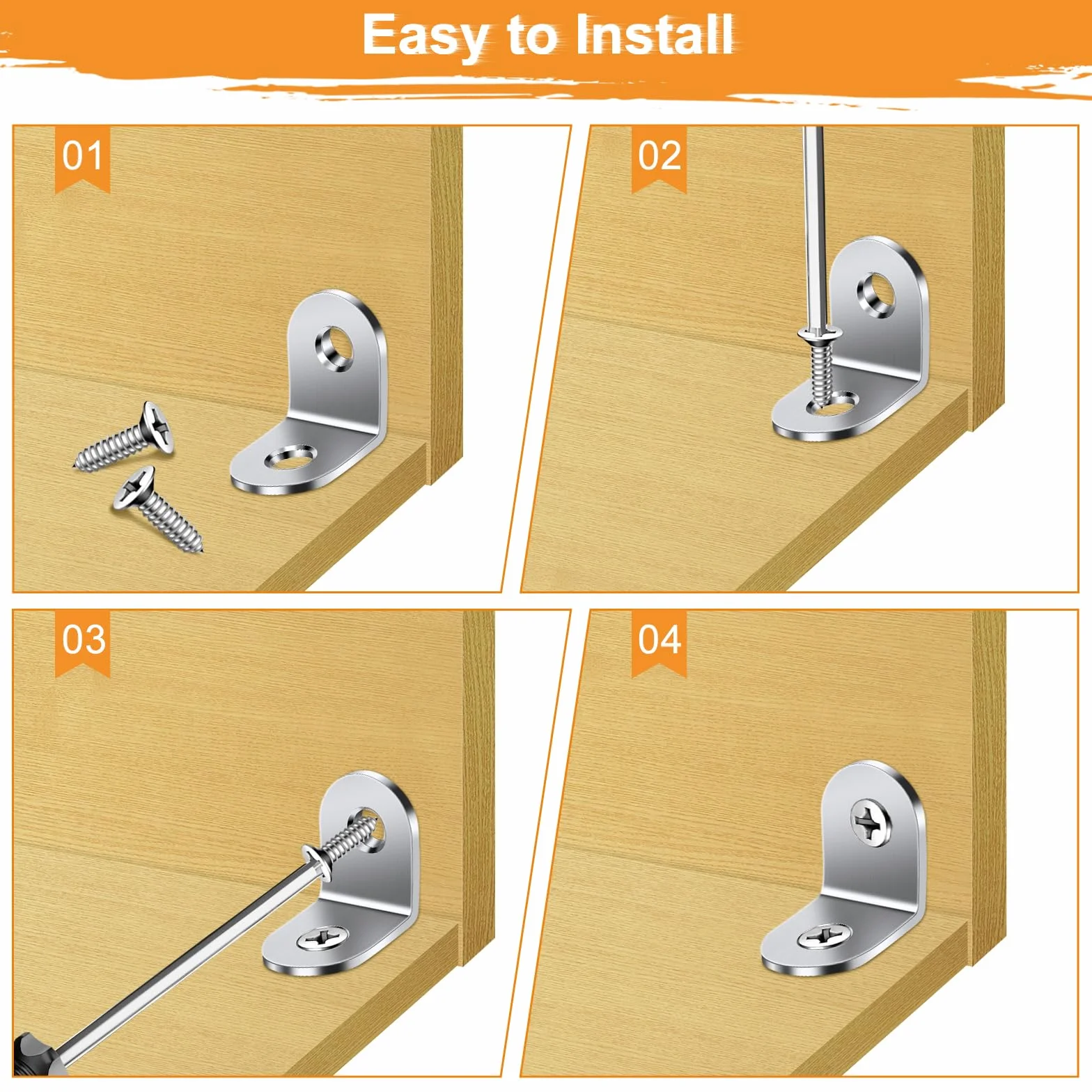 Easy to Install

01

02

03

04