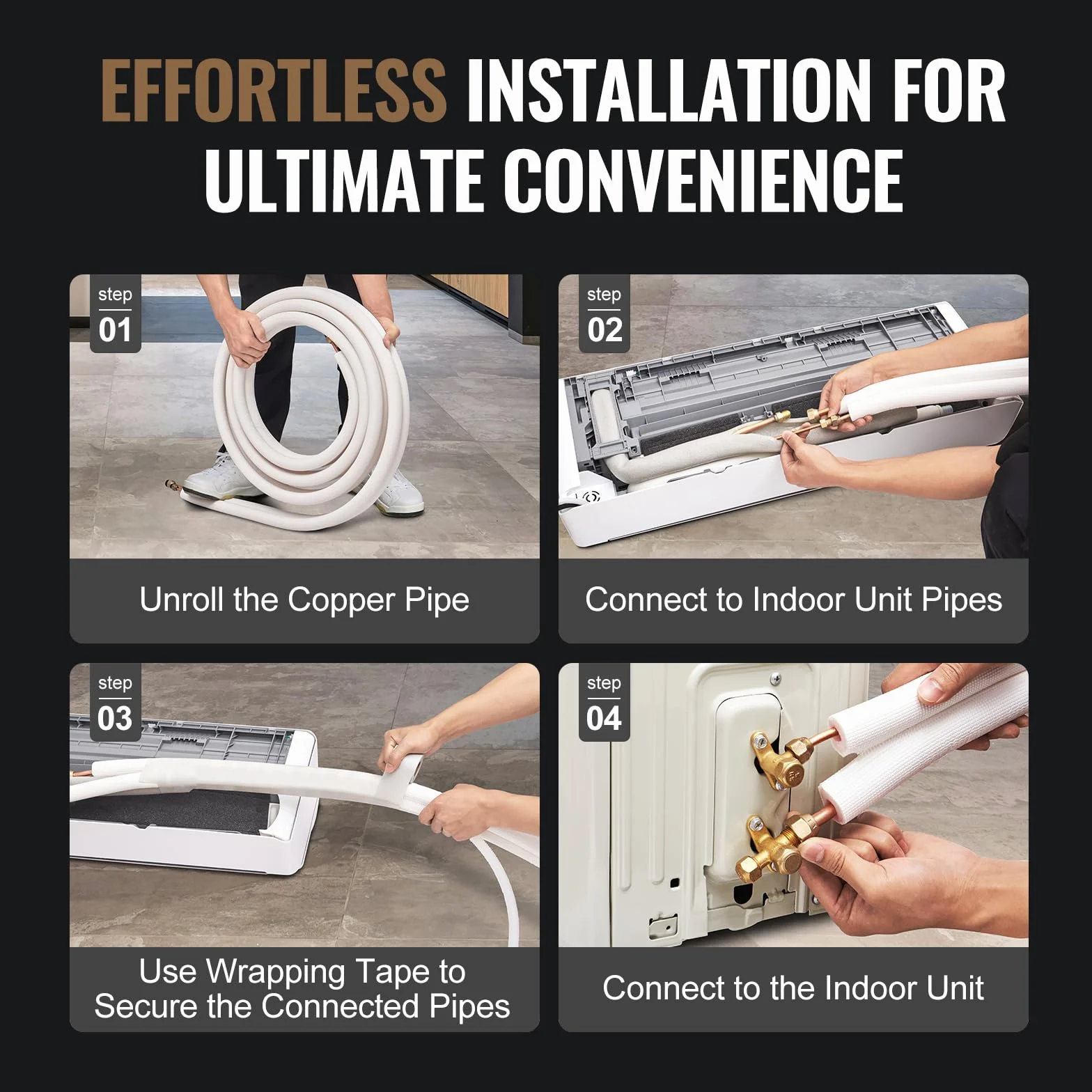 EFFORTLESS INSTALLATION FOR ULTIMATE CONVENIENCE

step
01

Unroll the Copper Pipe

step
02

Connect to Indoor Unit Pipes

step
03

Use Wrapping Tape to Secure the Connected Pipes

step
04

Connect to the Indoor Unit