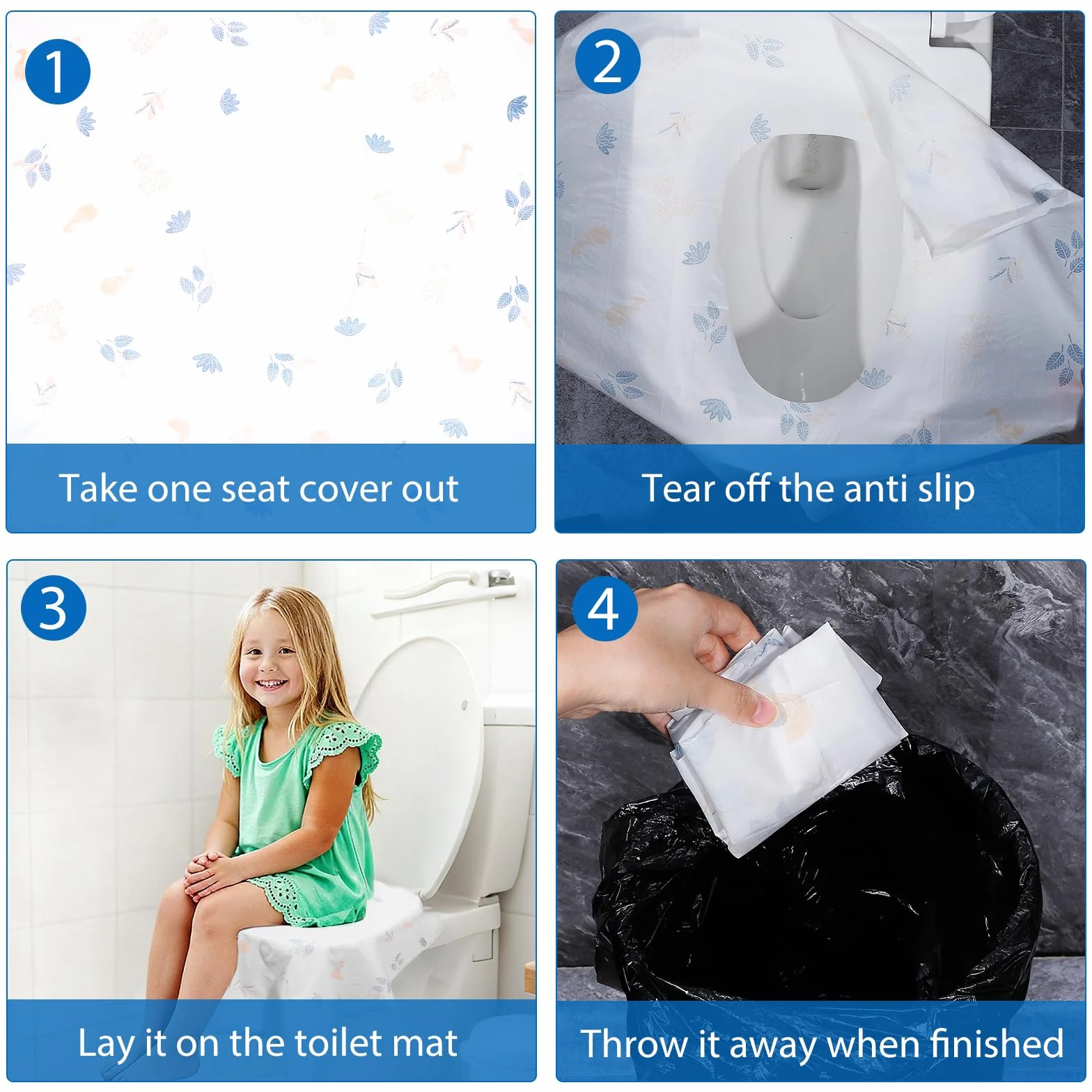 1

Take one seat cover out

2

Tear off the anti slip

3

Lay it on the toilet mat

4

Throw it away when finished