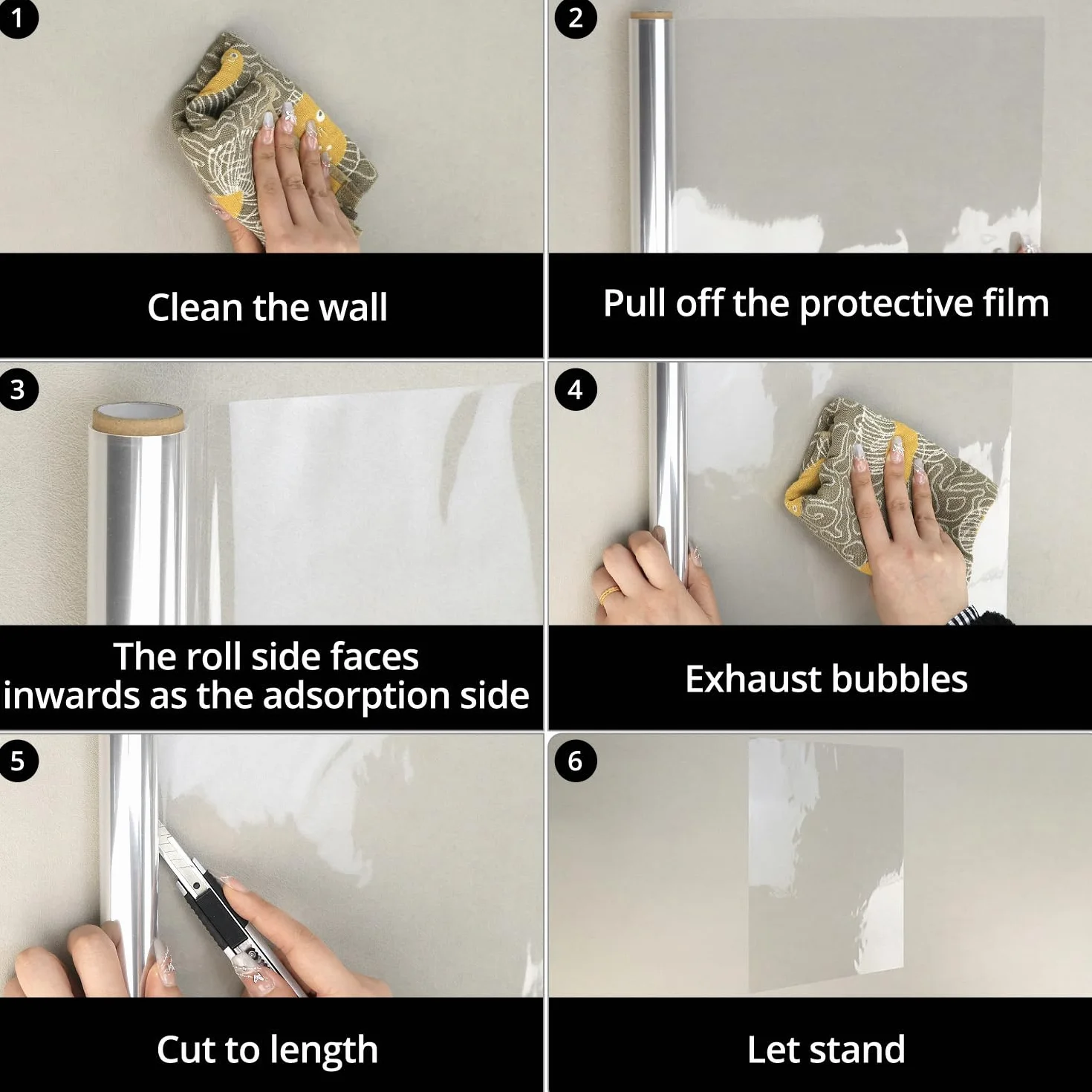 1

Clean the wall

2

Pull off the protective film

3

The roll side faces inwards as the adsorption side

4

Exhaust bubbles

5

Cut to length

6

Let stand