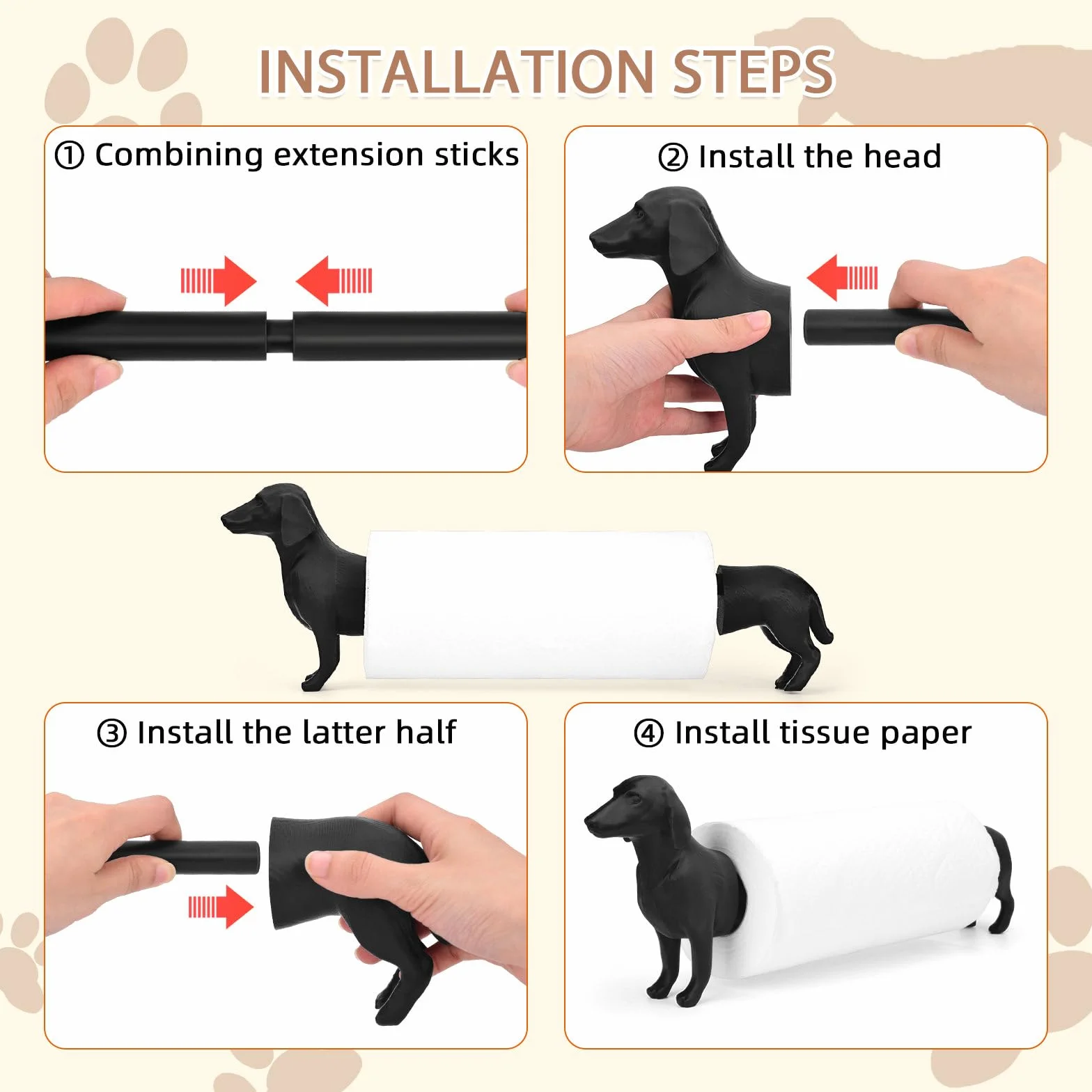 INSTALLATION STEPS

① Combining extension sticks

② Install the head

③ Install the latter half

④ Install tissue paper