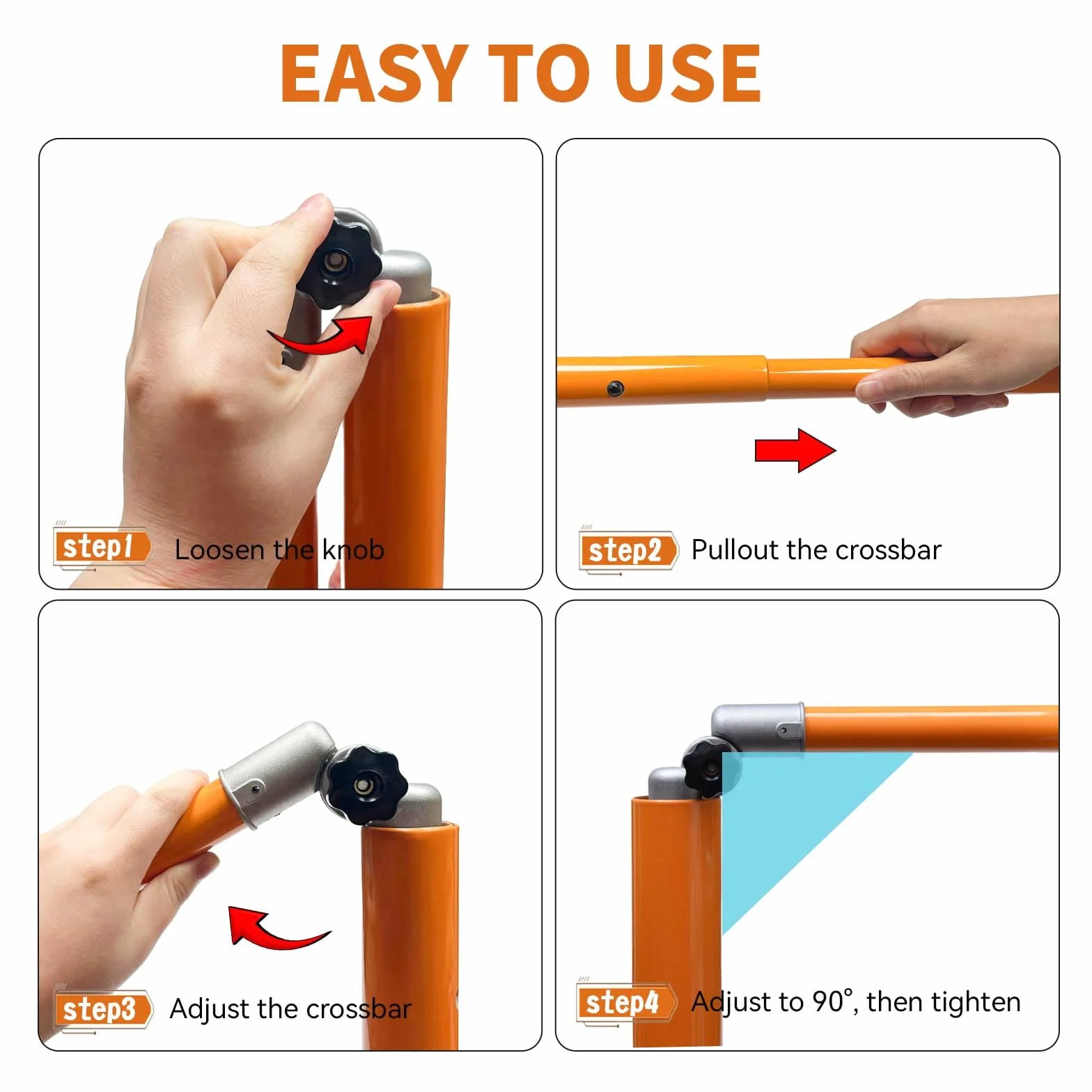 EASY TO USE

step1 Loosen the knob

step2 Pullout the crossbar

step3 Adjust the crossbar

step4 Adjust to 90°, then tighten