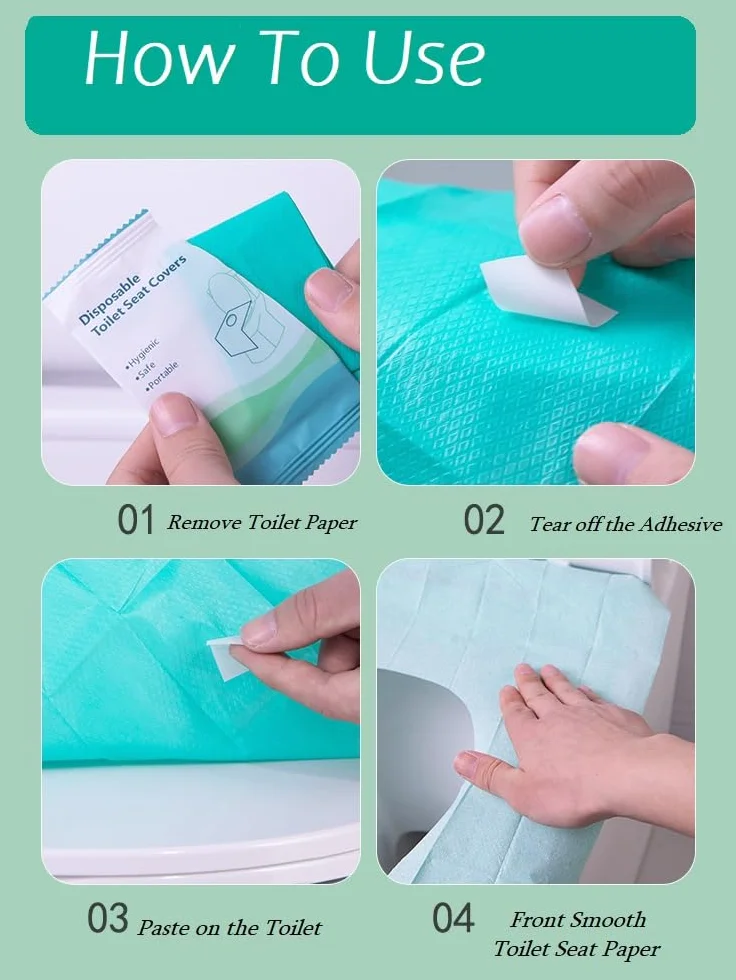 How To Use

Disposable Toilet Seat Covers

•Hygienic
•Safe
•Portable

01 Remove Toilet Paper

02 Tear off the Adhesive

03 Paste on the Toilet

04 Front Smooth Toilet Seat Paper