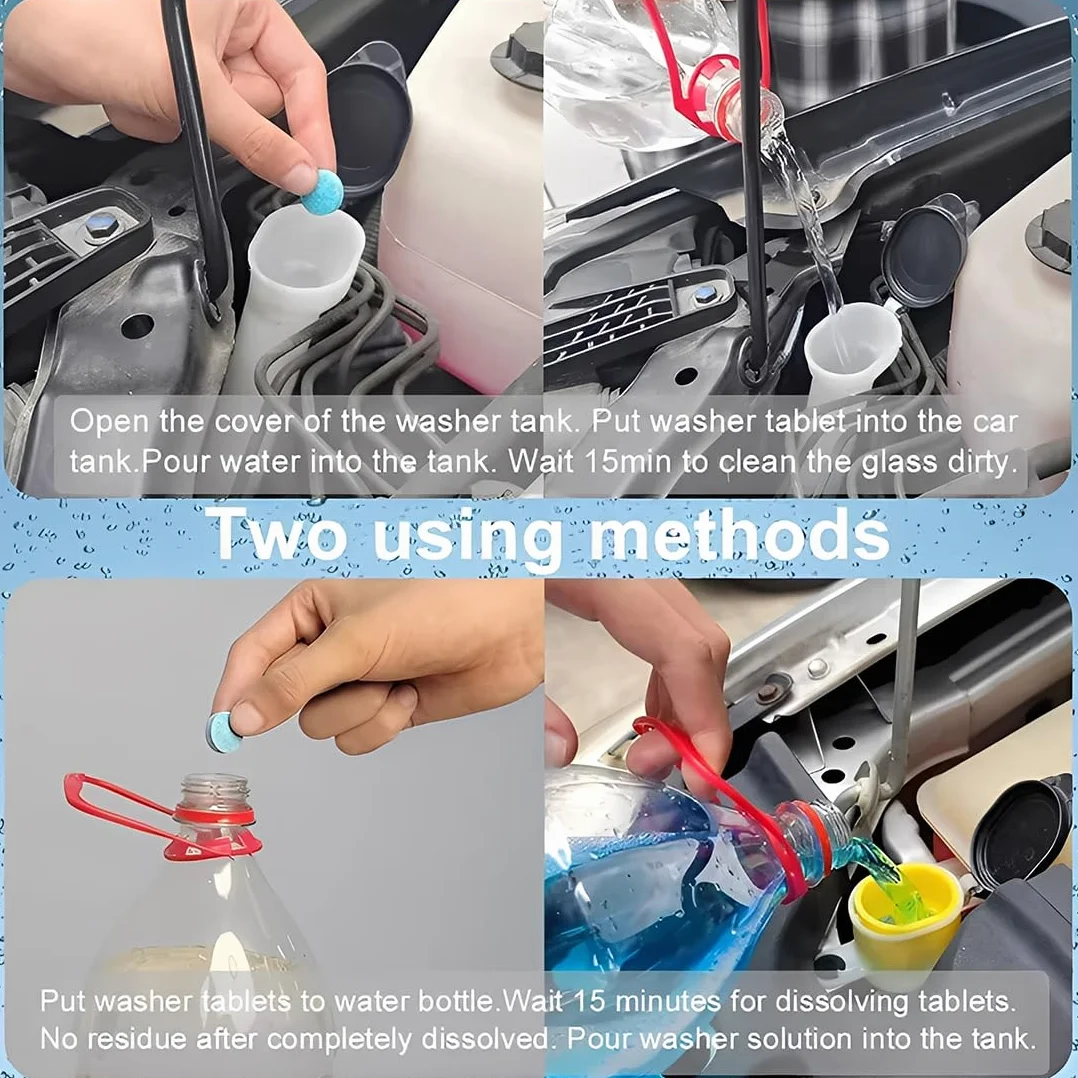 Open the cover of the washer tank. Put washer tablet into the car tank.Pour water into the tank. Wait 15min to clean the glass dirty.

Two using methods

Put washer tablets to water bottle.Wait 15 minutes for dissolving tablets. No residue after completely dissolved. Pour washer solution into the tank.