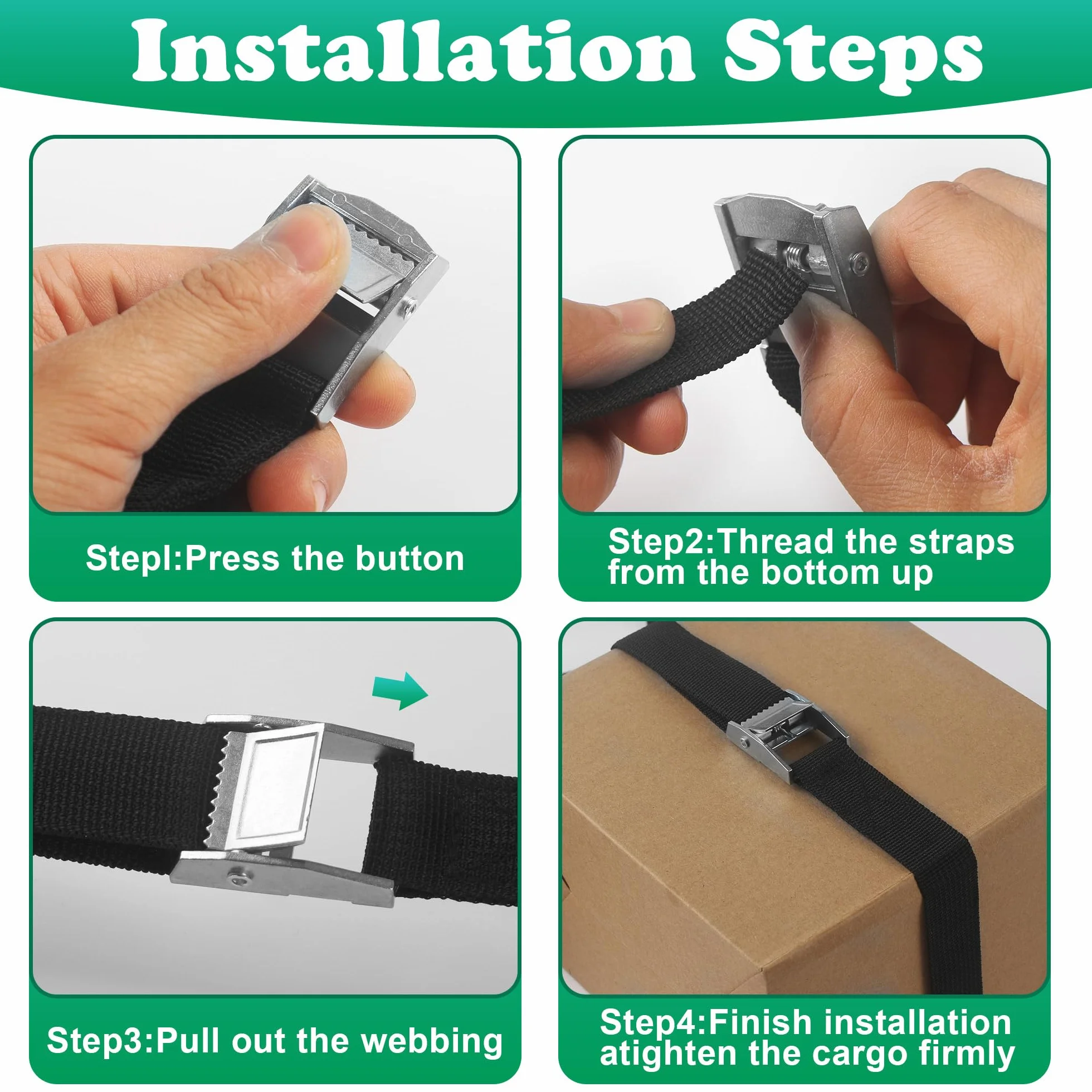 Installation Steps

Stepl:Press the button

Step2:Thread the straps from the bottom up

Step3:Pull out the webbing

Step4:Finish installation atighten the cargo firmly