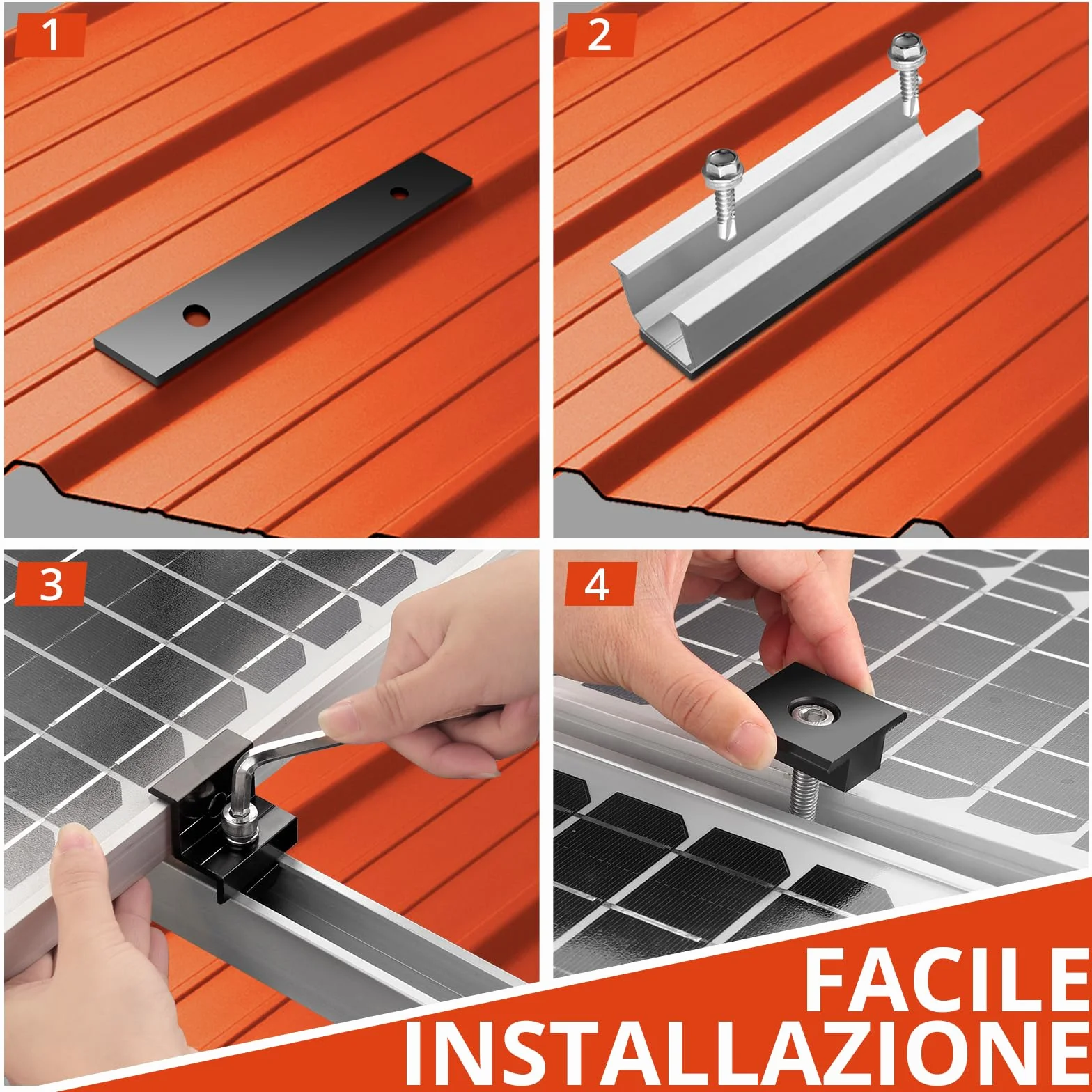 1

2

3

4

FACILE
INSTALLAZIONE