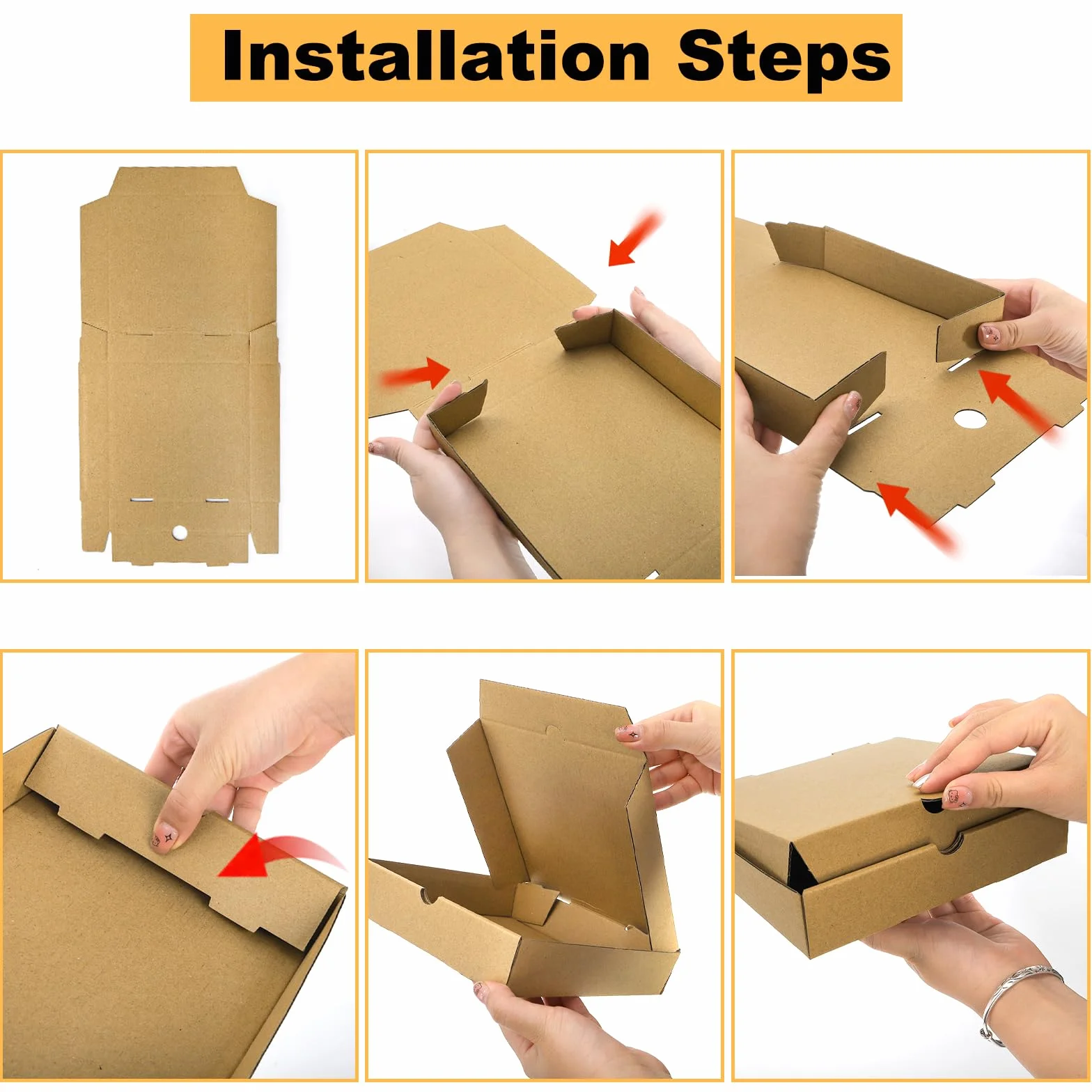 Installation Steps