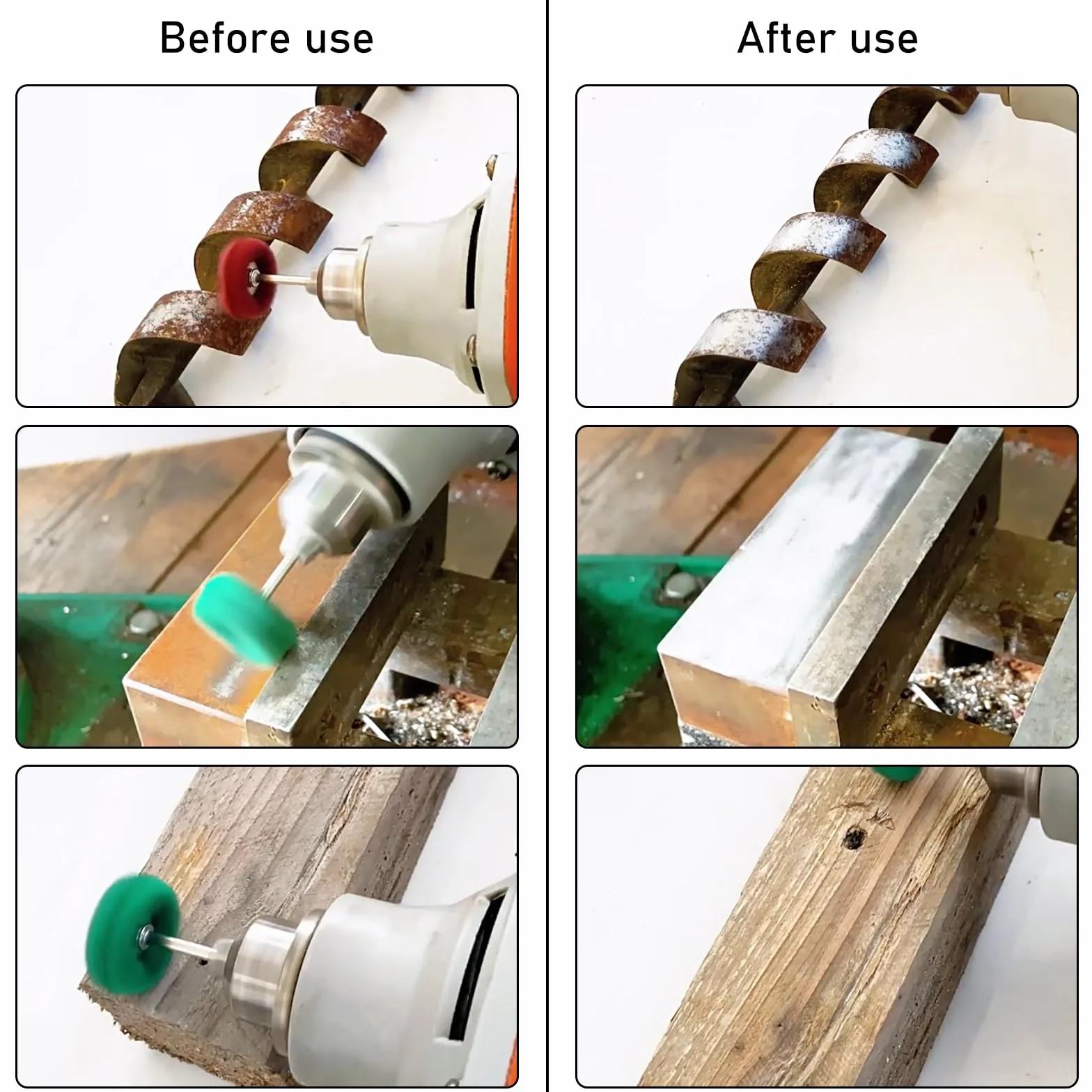 Before use

After use