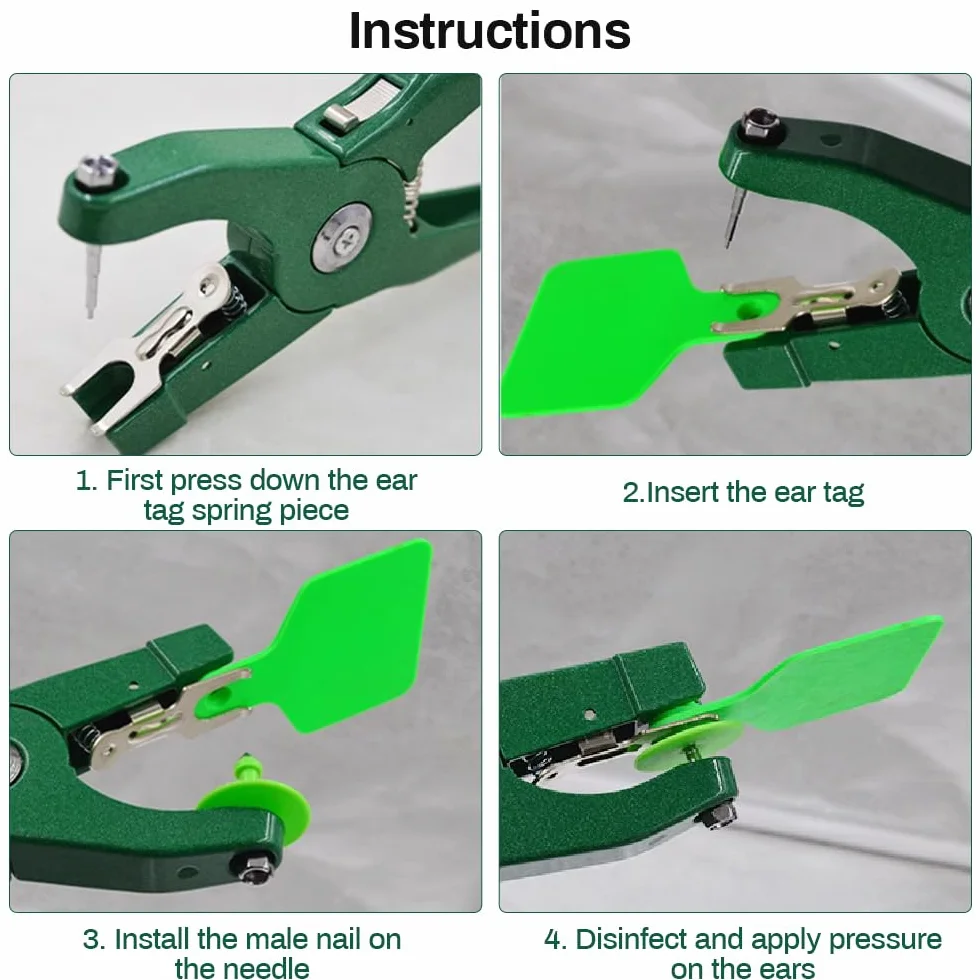 Instructions

1. First press down the ear tag spring piece

2.Insert the ear tag

3. Install the male nail on the needle

4. Disinfect and apply pressure on the ears