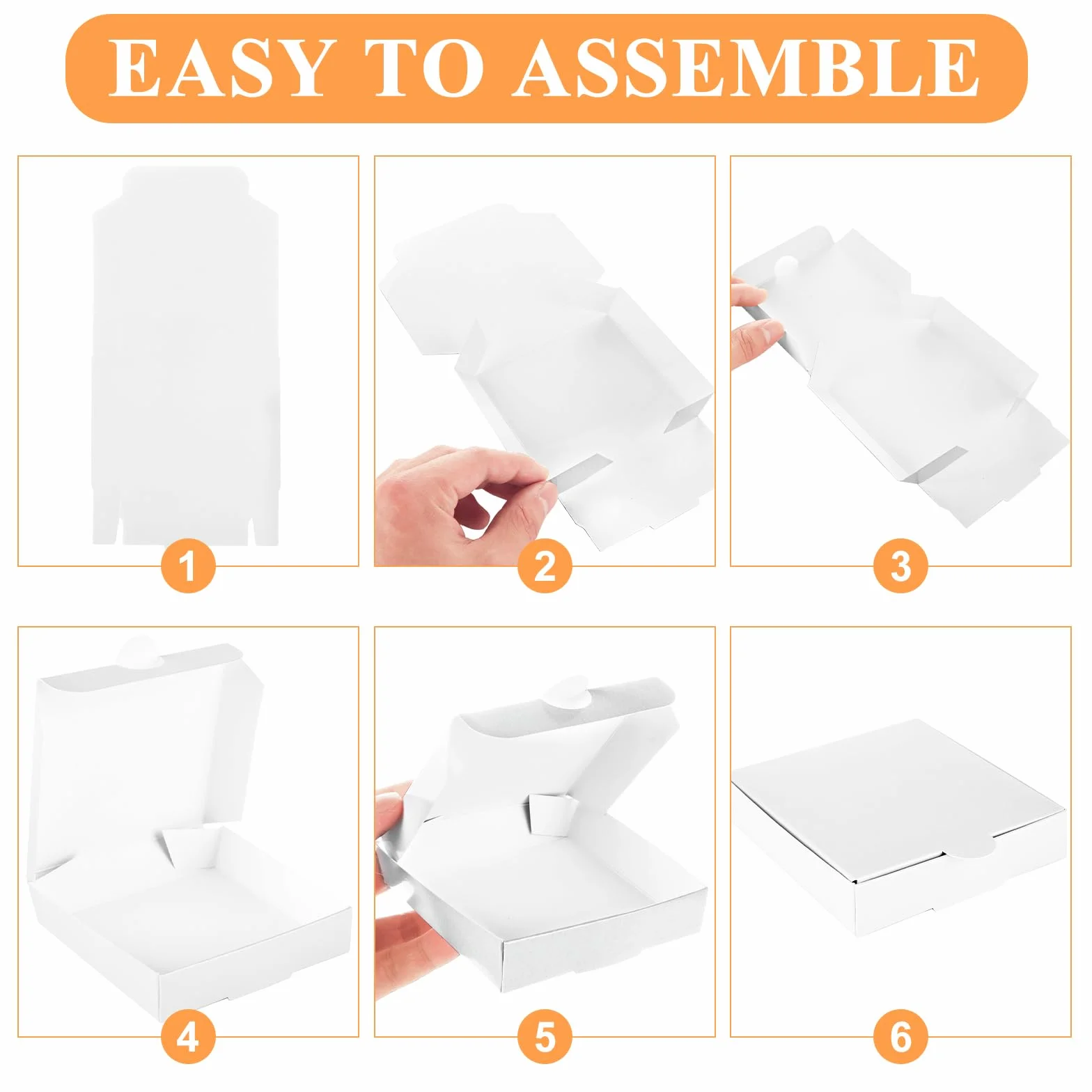 EASY TO ASSEMBLE

1

2

3

4

5

6