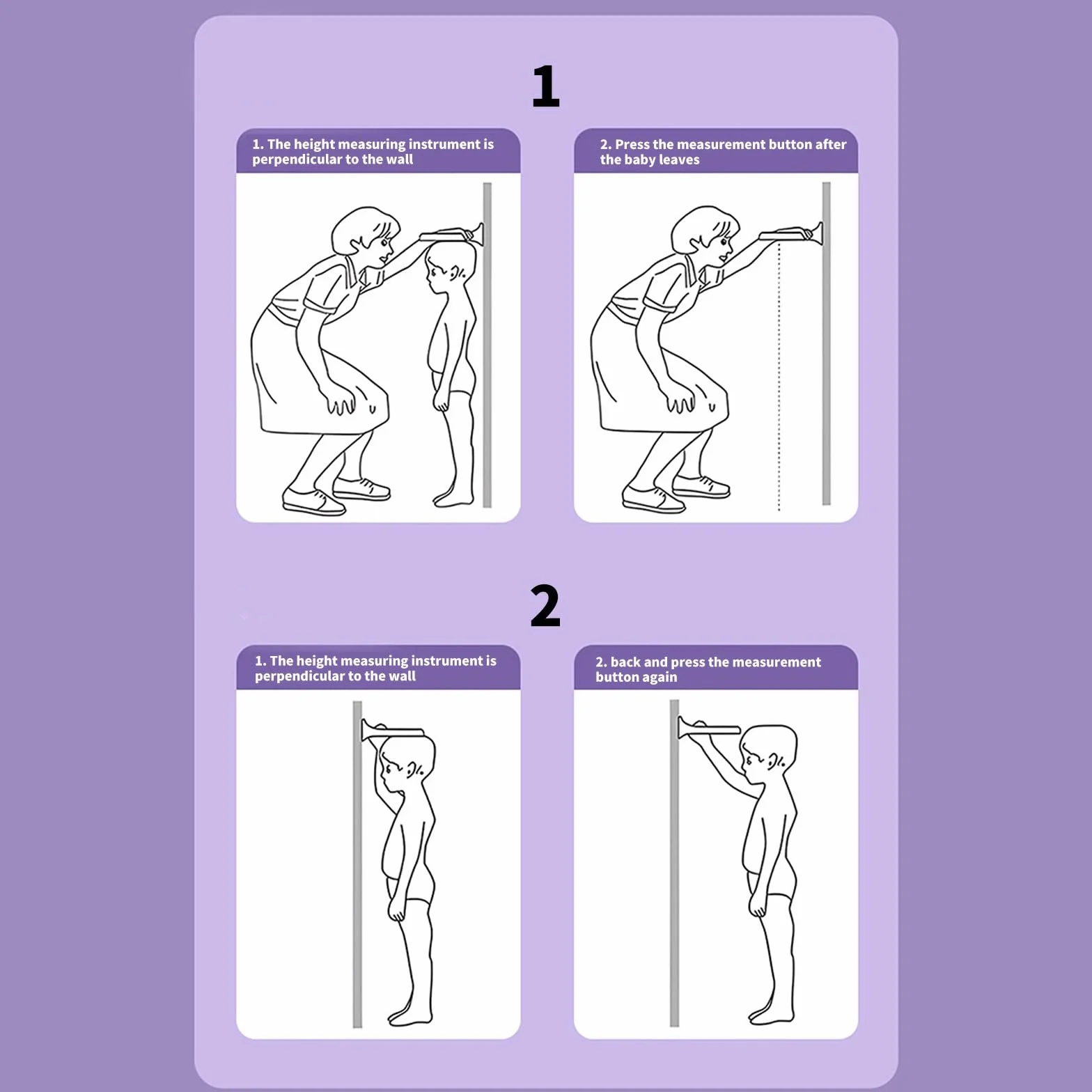 1

1. The height measuring instrument is perpendicular to the wall

2. Press the measurement button after the baby leaves

2

1. The height measuring instrument is perpendicular to the wall

2. back and press the measurement button again