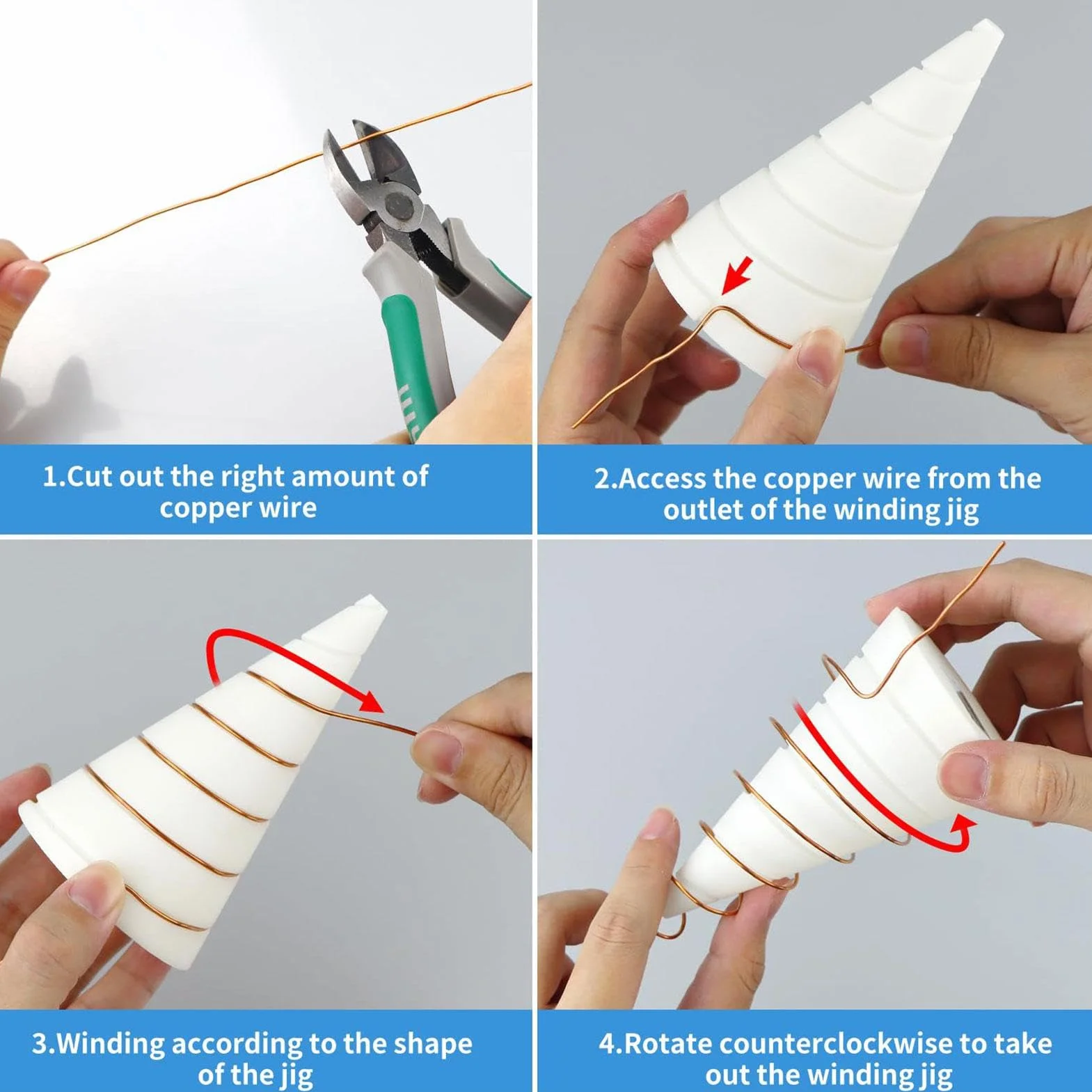 1.Cut out the right amount of copper wire

2.Access the copper wire from the outlet of the winding jig

3.Winding according to the shape of the jig

4.Rotate counterclockwise to take out the winding jig