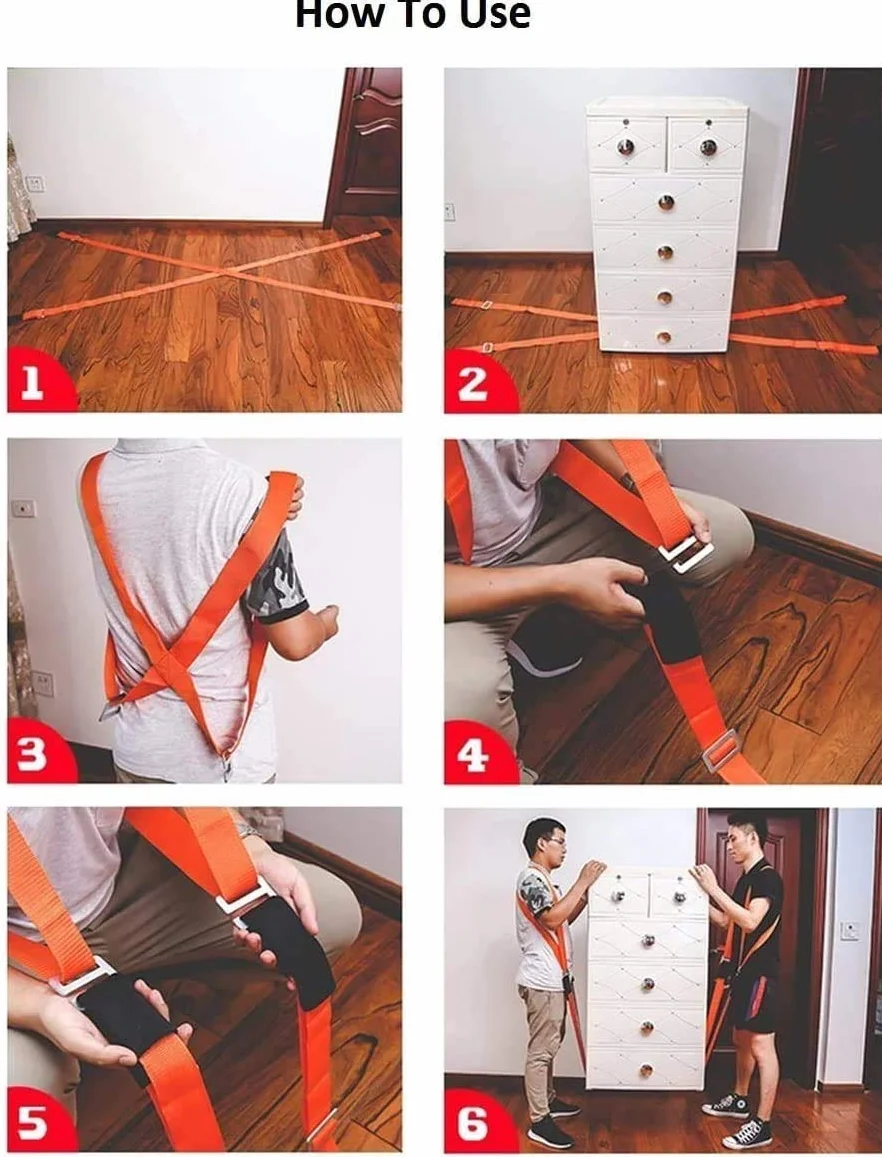 How To Use

1

2

3

4

5

6