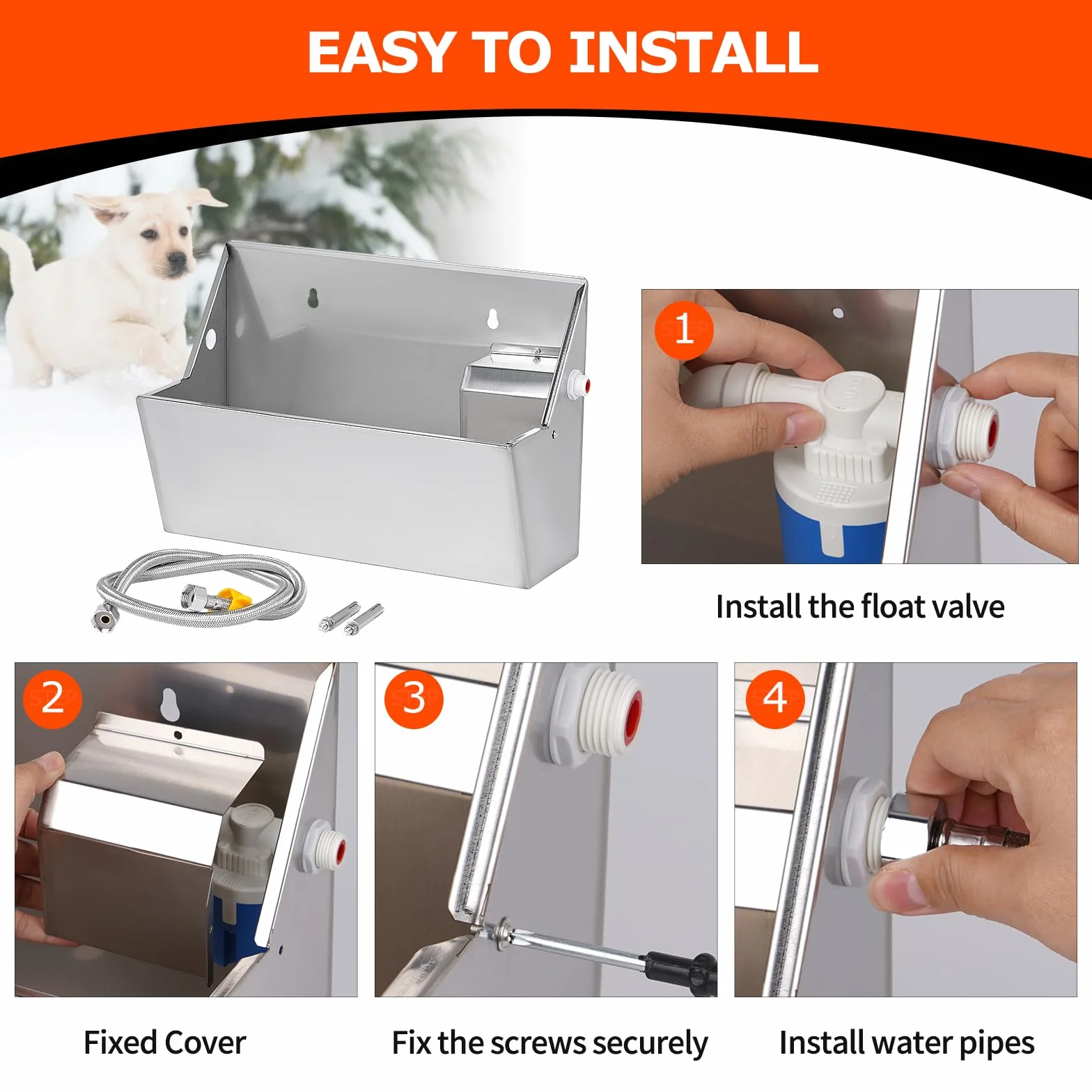 EASY TO INSTALL

1

Install the float valve

2

Fixed Cover

3

Fix the screws securely

4

Install water pipes