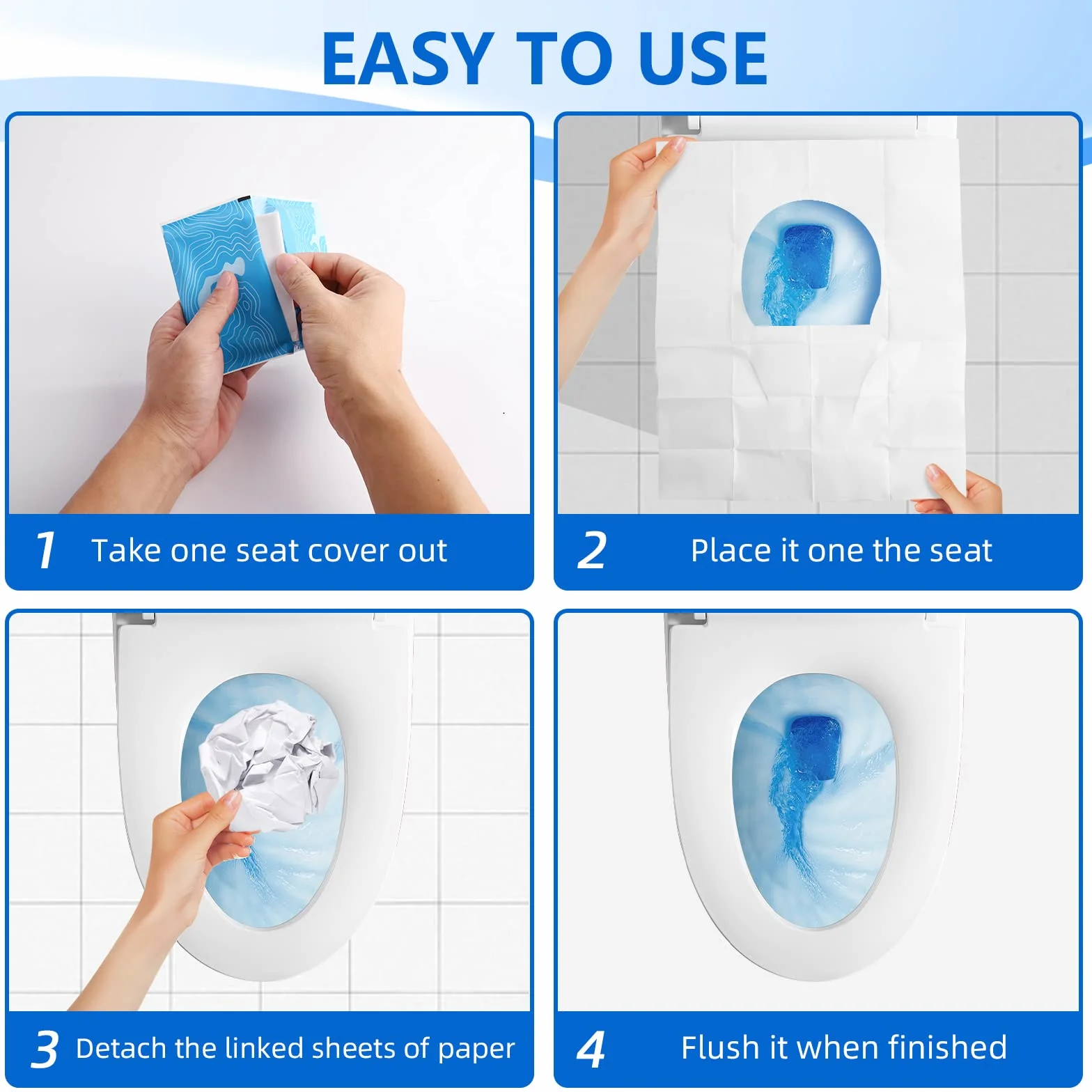 EASY TO USE

1 Take one seat cover out

2 Place it one the seat

3 Detach the linked sheets of paper

4 Flush it when finished