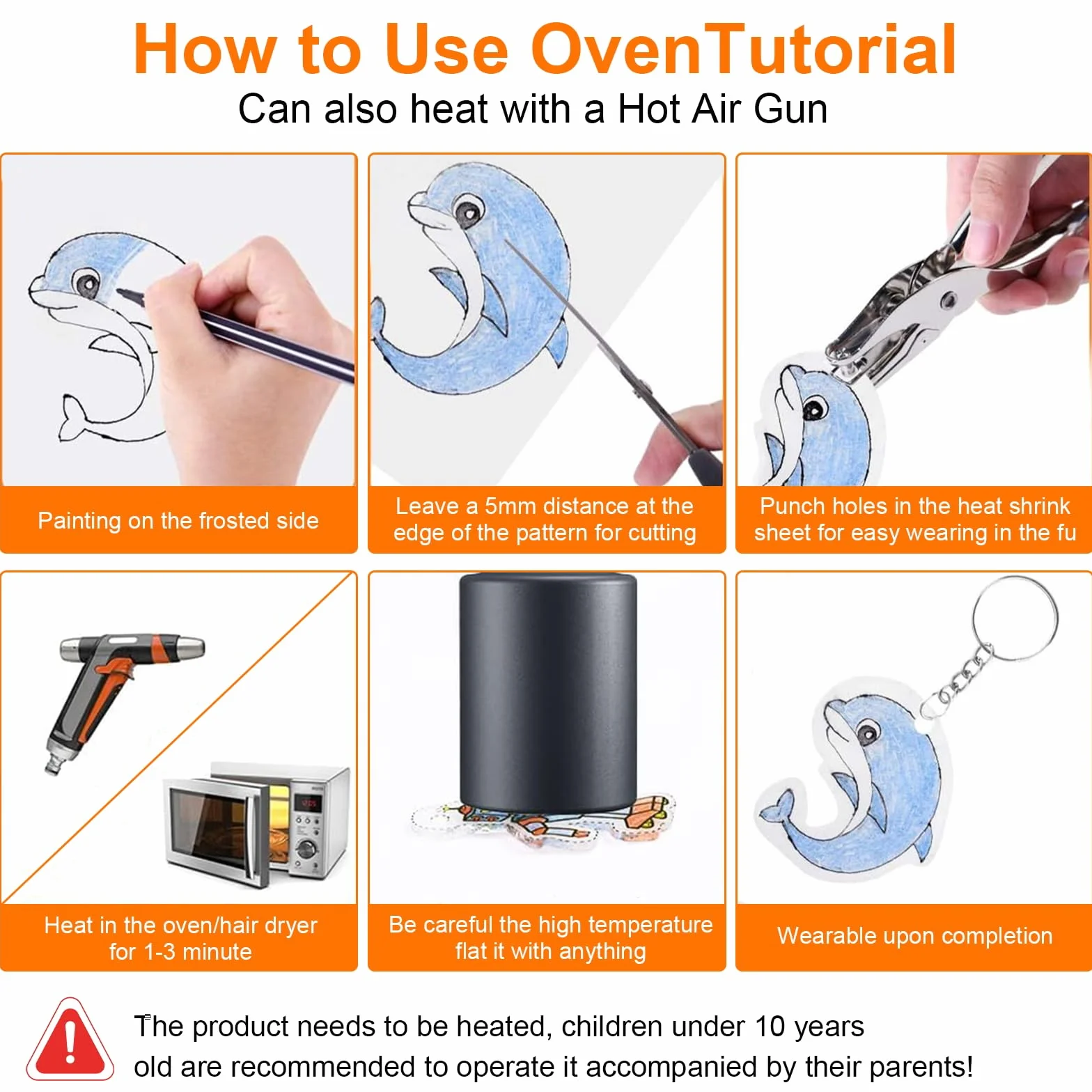 How to Use OvenTutorial
Can also heat with a Hot Air Gun

Painting on the frosted side

Leave a 5mm distance at the edge of the pattern for cutting

Punch holes in the heat shrink sheet for easy wearing in the fu

Heat in the oven/hair dryer for 1-3 minute

Be careful the high temperature flat it with anything

Wearable upon completion

The product needs to be heated, children under 10 years old are recommended to operate it accompanied by their parents!