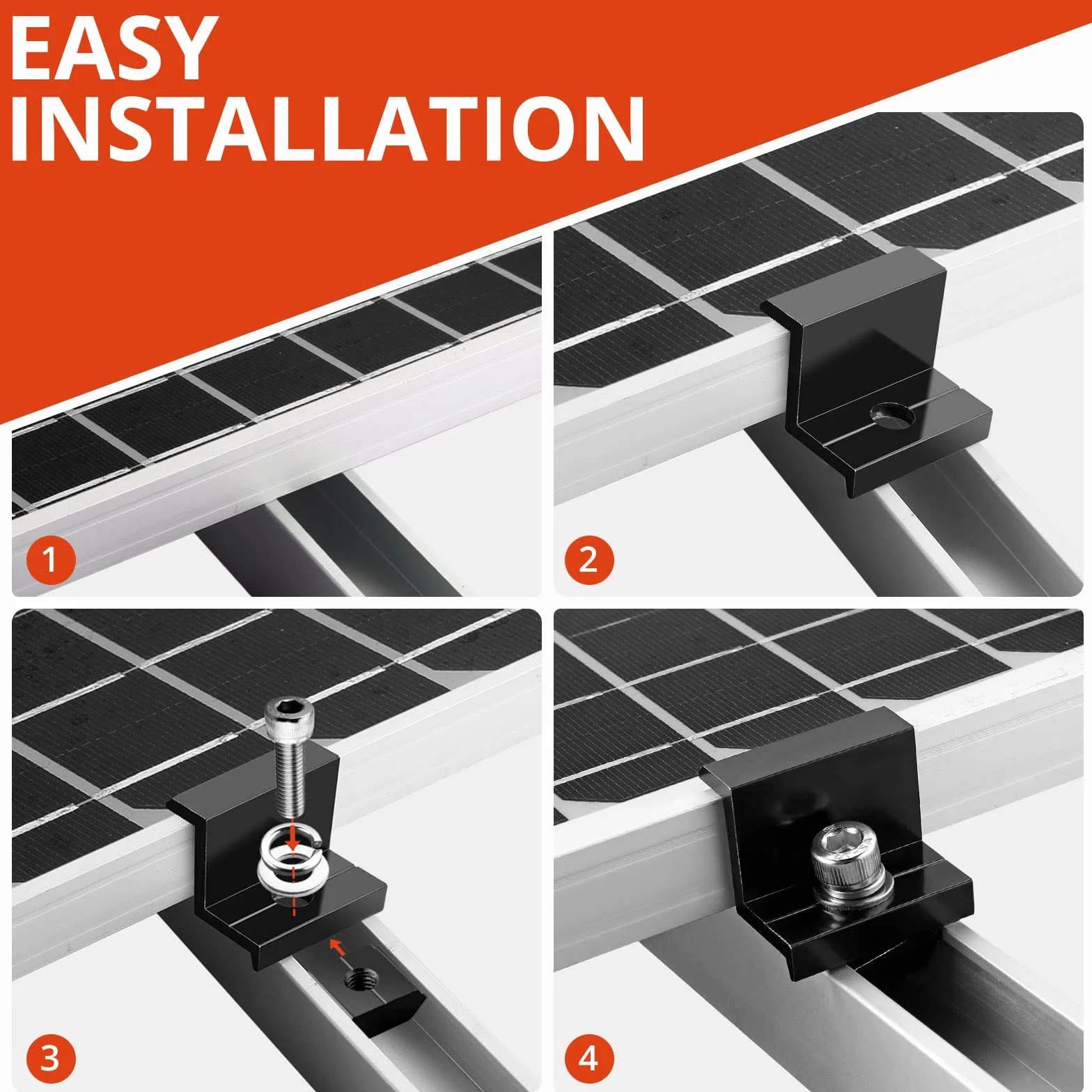 EASY INSTALLATION

1

2

3

4