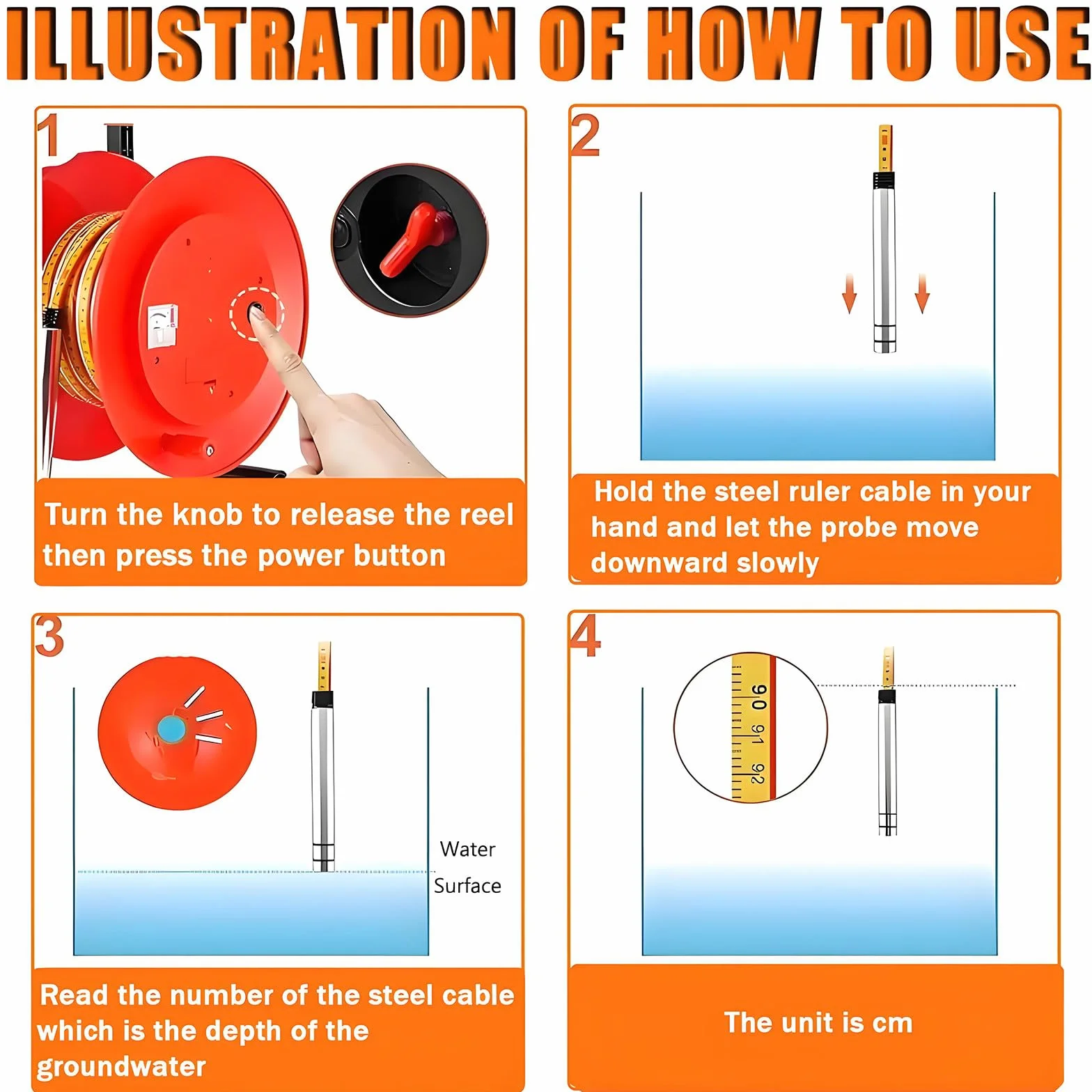 ILLUSTRATION OF HOW TO USE

1

Turn the knob to release the reel then press the power button

2

Hold the steel ruler cable in your hand and let the probe move downward slowly

3

Water Surface

Read the number of the steel cable which is the depth of the groundwater

4

90 91 92

The unit is cm