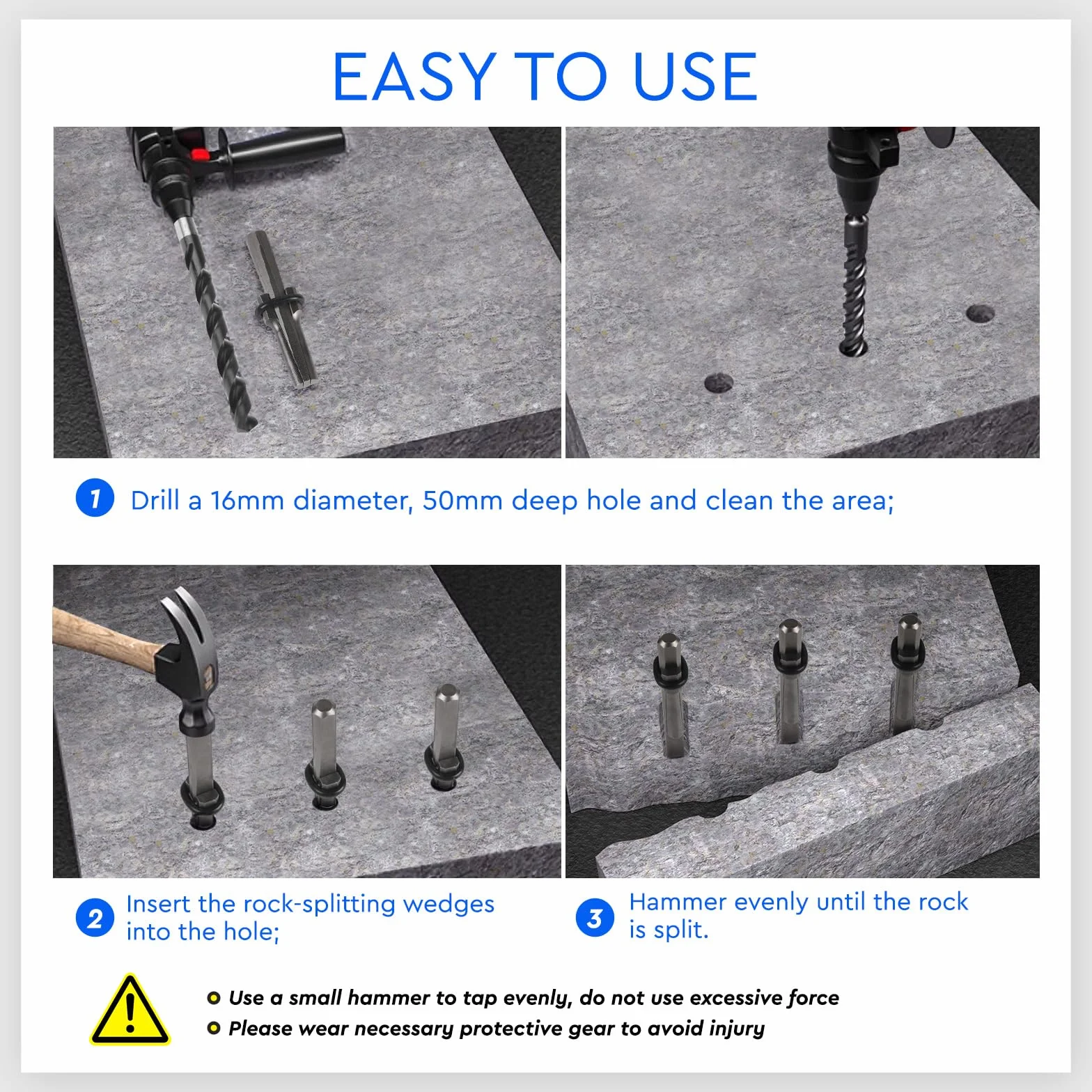 EASY TO USE

1 Drill a 16mm diameter, 50mm deep hole and clean the area;

2 Insert the rock-splitting wedges into the hole;

3 Hammer evenly until the rock is split.

Use a small hammer to tap evenly, do not use excessive force

Please wear necessary protective gear to avoid injury